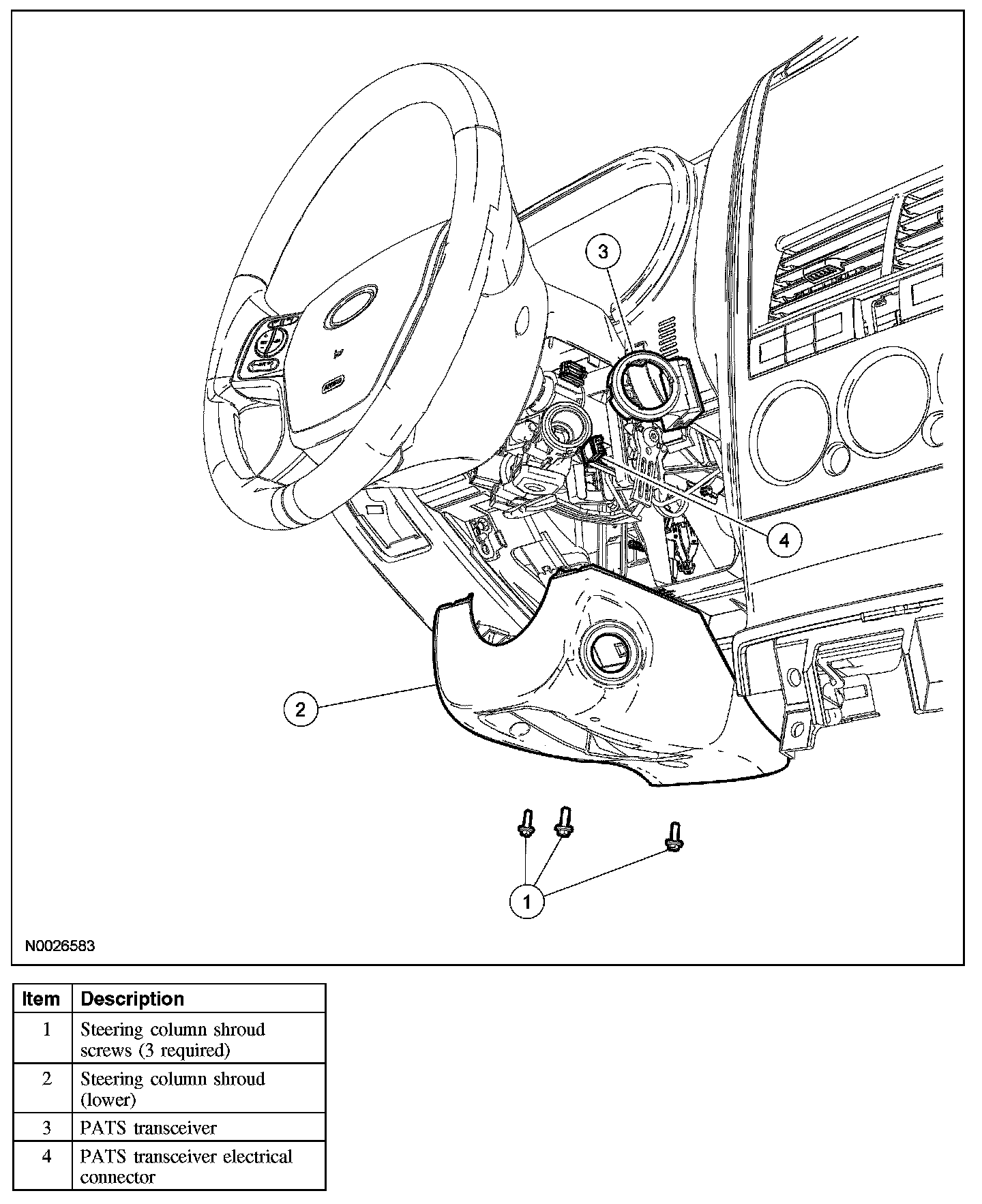 3

4

2

1

N0026583

| Item | Description |
|---|---|
| 1 | Steering column shroud screws (3 required) |
| 2 | Steering column shroud (lower) |
| 3 | PATS transceiver |
| 4 | PATS transceiver electrical connector |