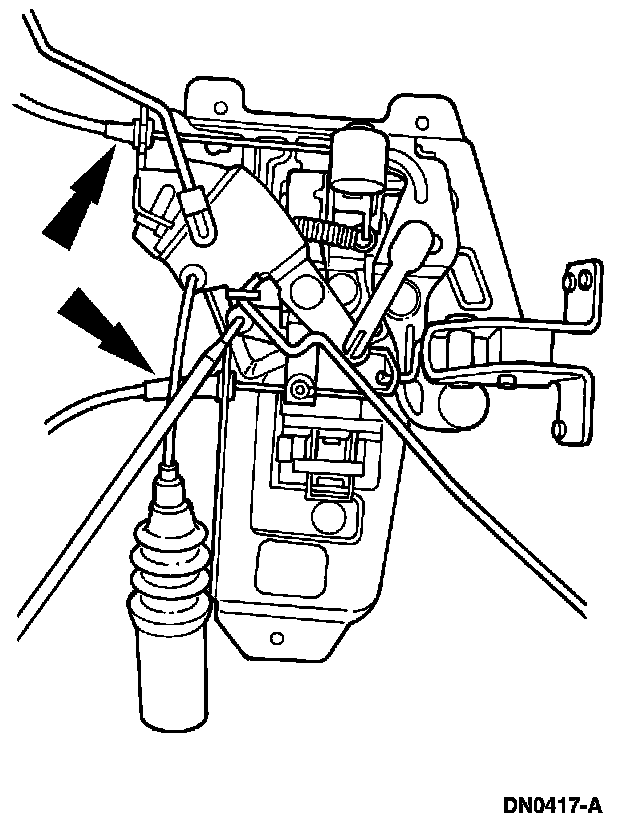 DN0417-A