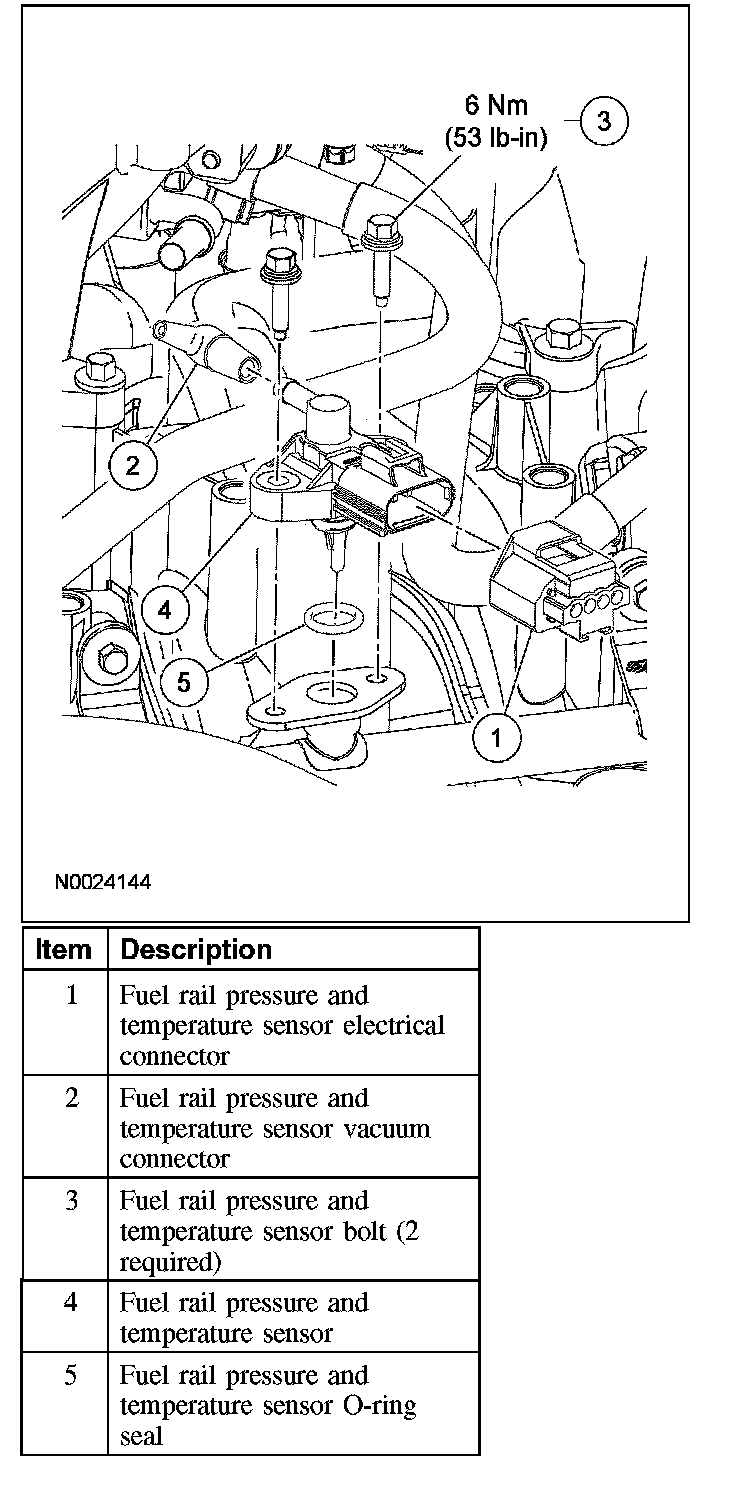 6 Nm
(53 lb-in)

3

2

4

5

1

N0024144

| Item | Description |
|---|---|
| 1 | Fuel rail pressure and temperature sensor electrical connector |
| 2 | Fuel rail pressure and temperature sensor vacuum connector |
| 3 | Fuel rail pressure and temperature sensor bolt (2 required) |
| 4 | Fuel rail pressure and temperature sensor |
| 5 | Fuel rail pressure and temperature sensor O-ring seal |