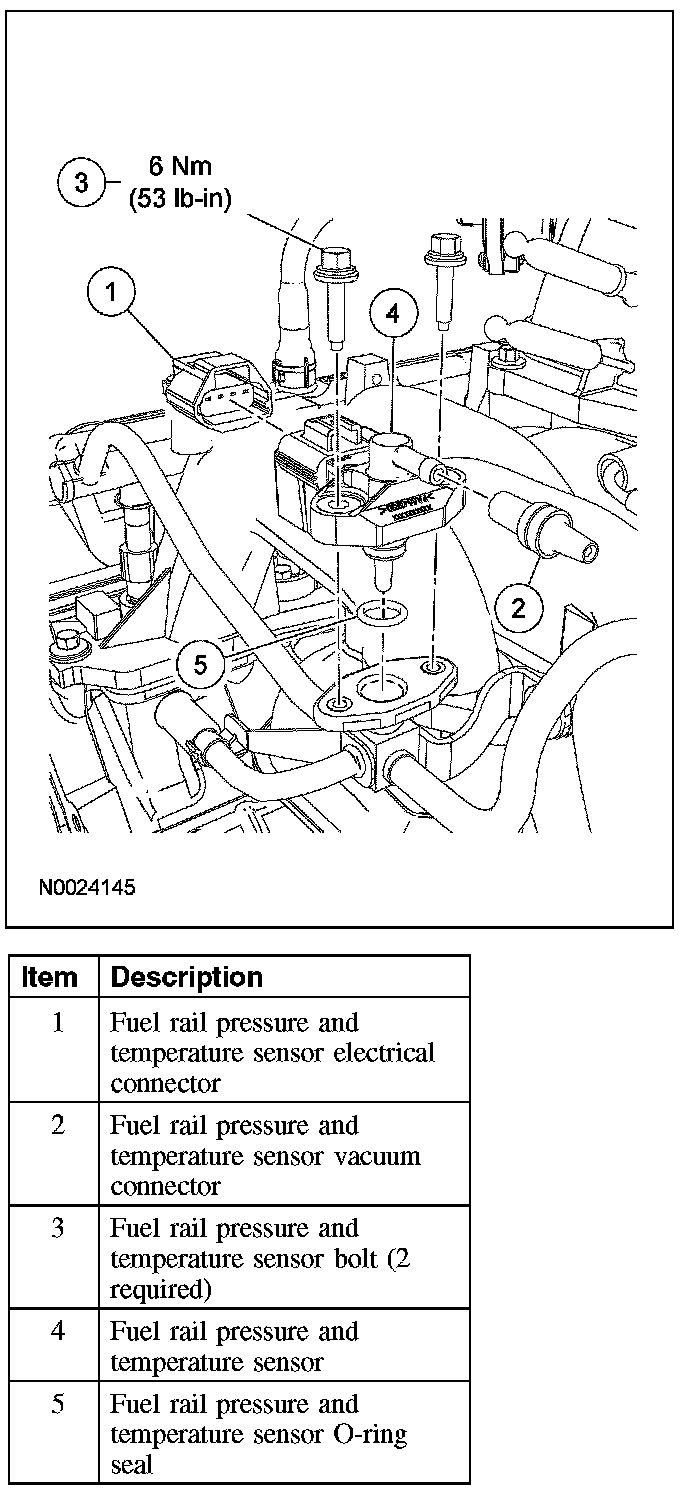 3 6 Nm (53 lb-in)

1

4

2

5

N0024145

| Item | Description |
|---|---|
| 1 | Fuel rail pressure and temperature sensor electrical connector |
| 2 | Fuel rail pressure and temperature sensor vacuum connector |
| 3 | Fuel rail pressure and temperature sensor bolt (2 required) |
| 4 | Fuel rail pressure and temperature sensor |
| 5 | Fuel rail pressure and temperature sensor O-ring seal |