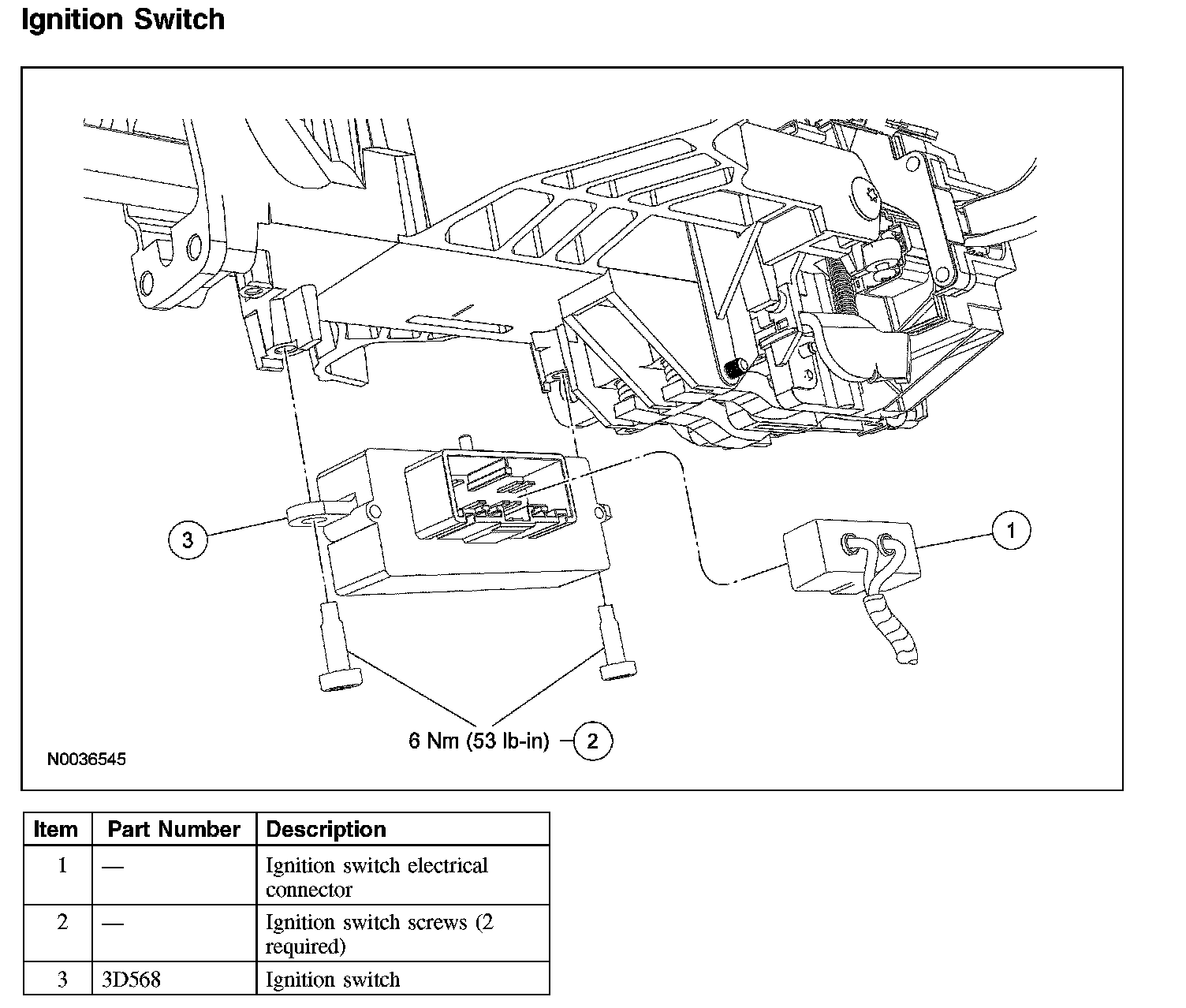 Ignition Switch

3

1

6 Nm (53 lb-in) 2

N0036545

| Item | Part Number | Description |
|---|---|---|
| 1 | — | Ignition switch electrical connector |
| 2 | — | Ignition switch screws (2 required) |
| 3 | 3D568 | Ignition switch |