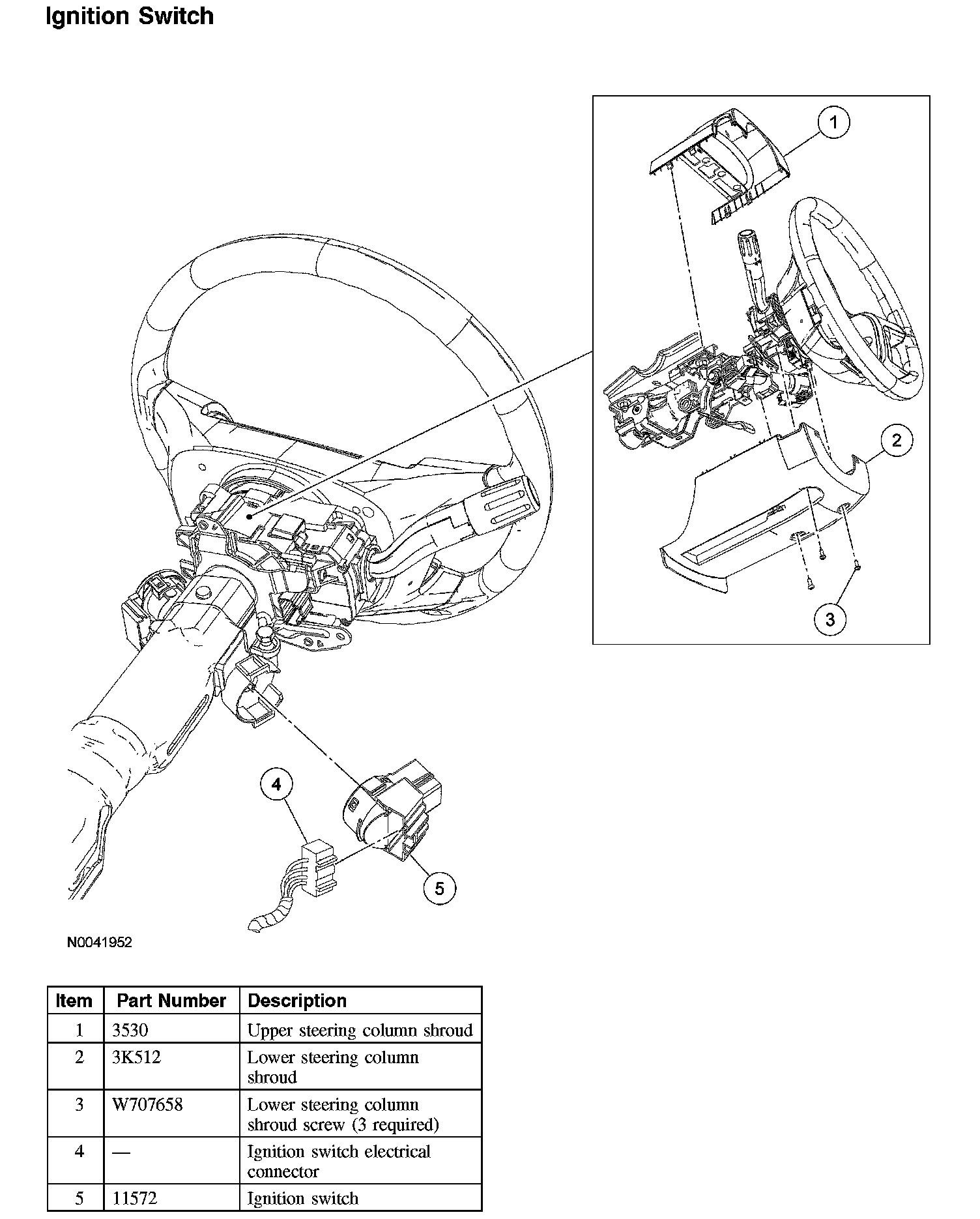 Ignition Switch

1

2

3

4

5

N0041952

| Item | Part Number | Description |
|---|---|---|
| 1 | 3530 | Upper steering column shroud |
| 2 | 3K512 | Lower steering column shroud |
| 3 | W707658 | Lower steering column shroud screw (3 required) |
| 4 | — | Ignition switch electrical connector |
| 5 | 11572 | Ignition switch |