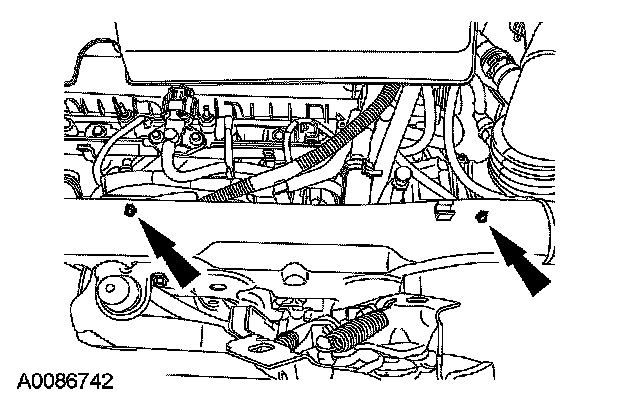 A0086742