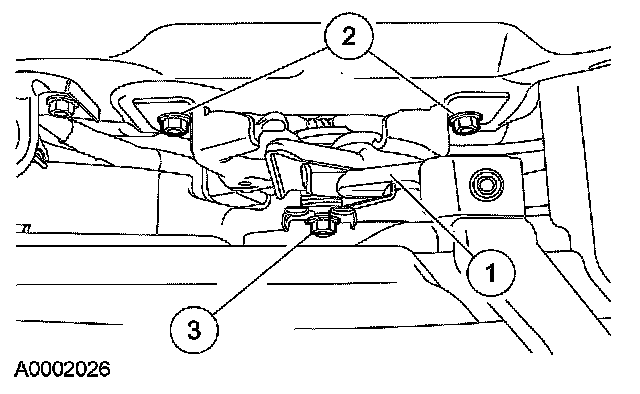 2
1
3
A0002026