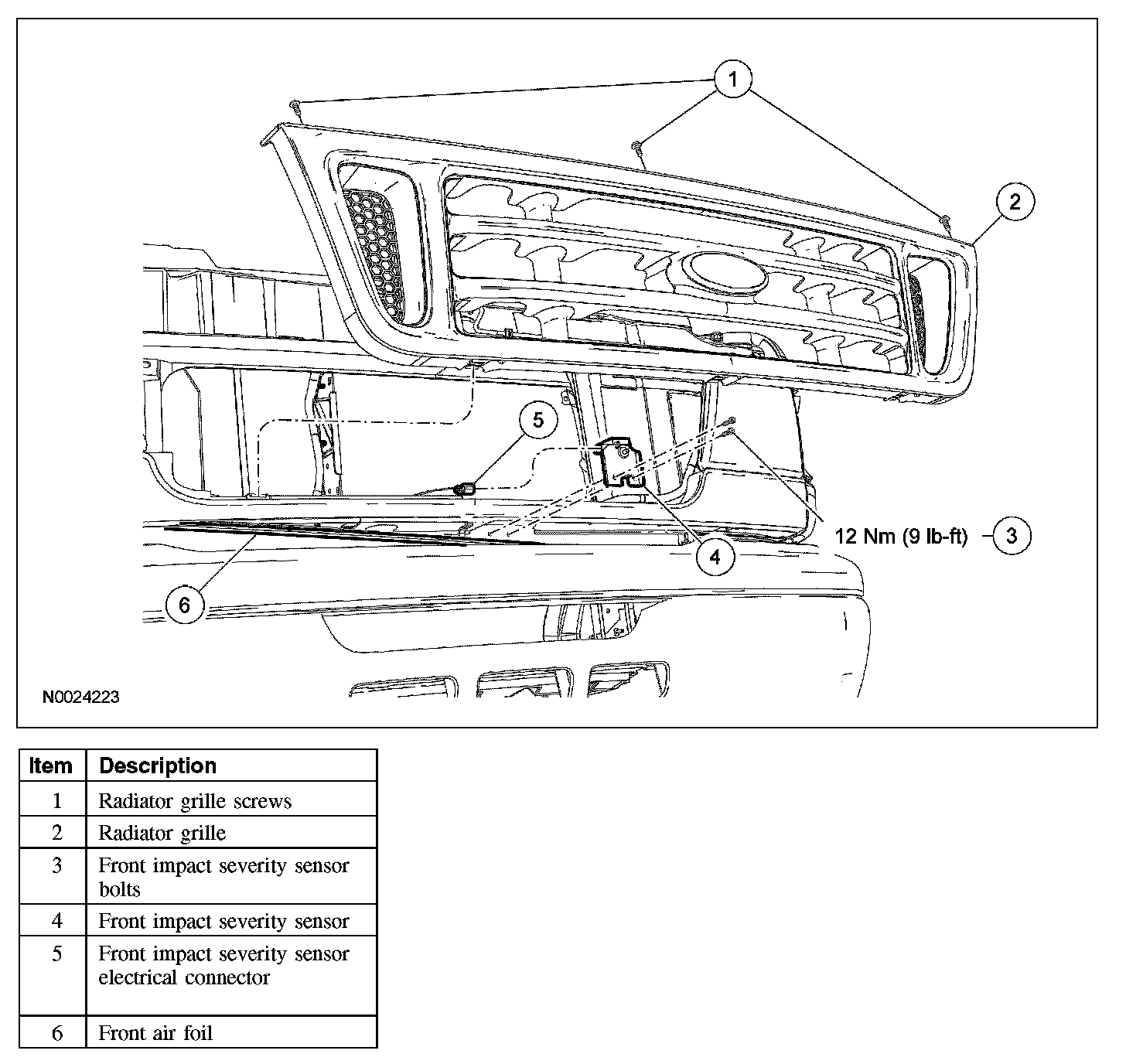 1

2

5

12 Nm (9 lb-ft) 3

4

6

N0024223

| Item | Description |
|---|---|
| 1 | Radiator grille screws |
| 2 | Radiator grille |
| 3 | Front impact severity sensor bolts |
| 4 | Front impact severity sensor |
| 5 | Front impact severity sensor electrical connector |
| 6 | Front air foil |