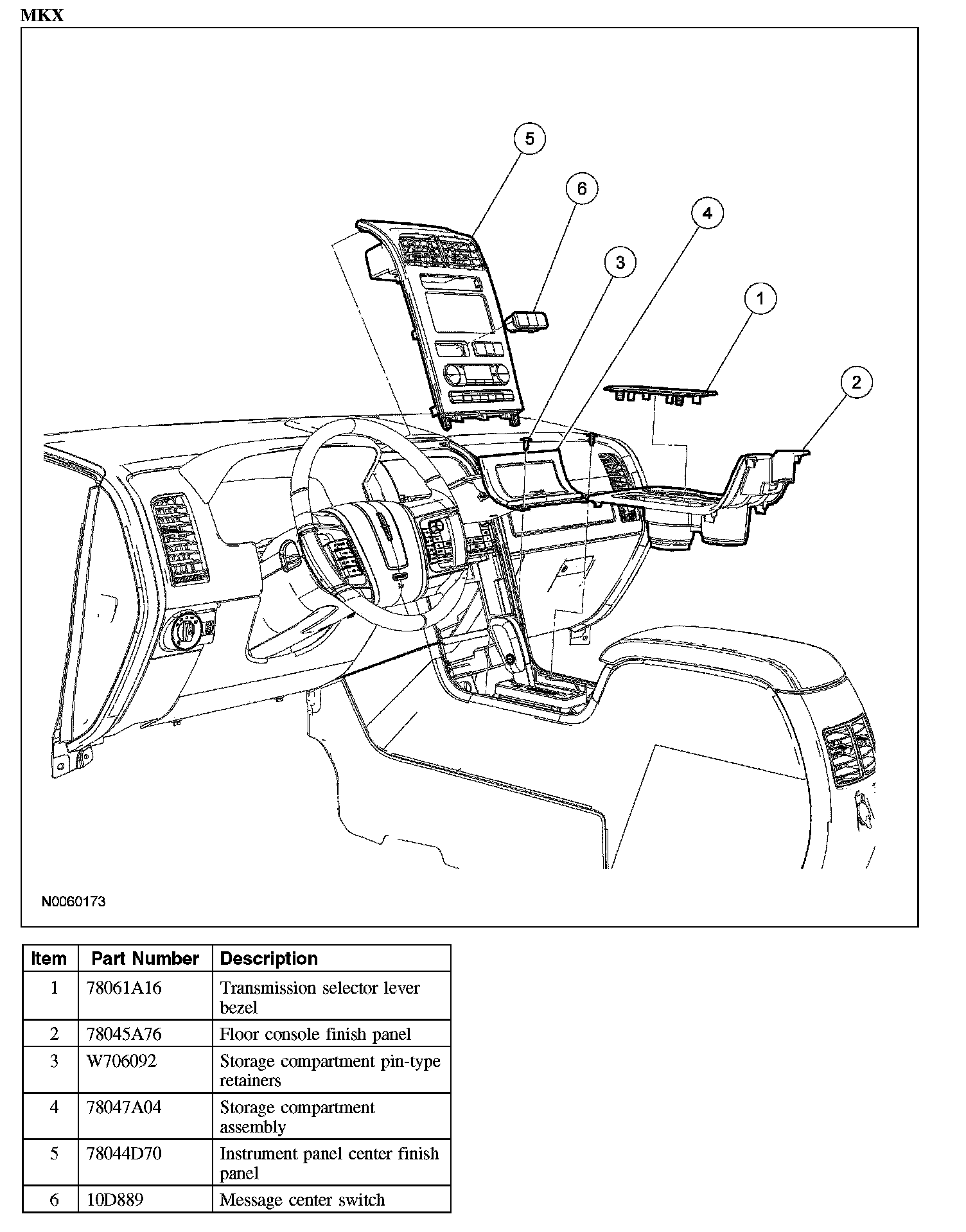 MKX

5
6
4
3
1
2

N0060173

| Item | Part Number | Description |
|---|---|---|
| 1 | 78061A16 | Transmission selector lever bezel |
| 2 | 78045A76 | Floor console finish panel |
| 3 | W706092 | Storage compartment pin-type retainers |
| 4 | 78047A04 | Storage compartment assembly |
| 5 | 78044D70 | Instrument panel center finish panel |
| 6 | 10D889 | Message center switch |