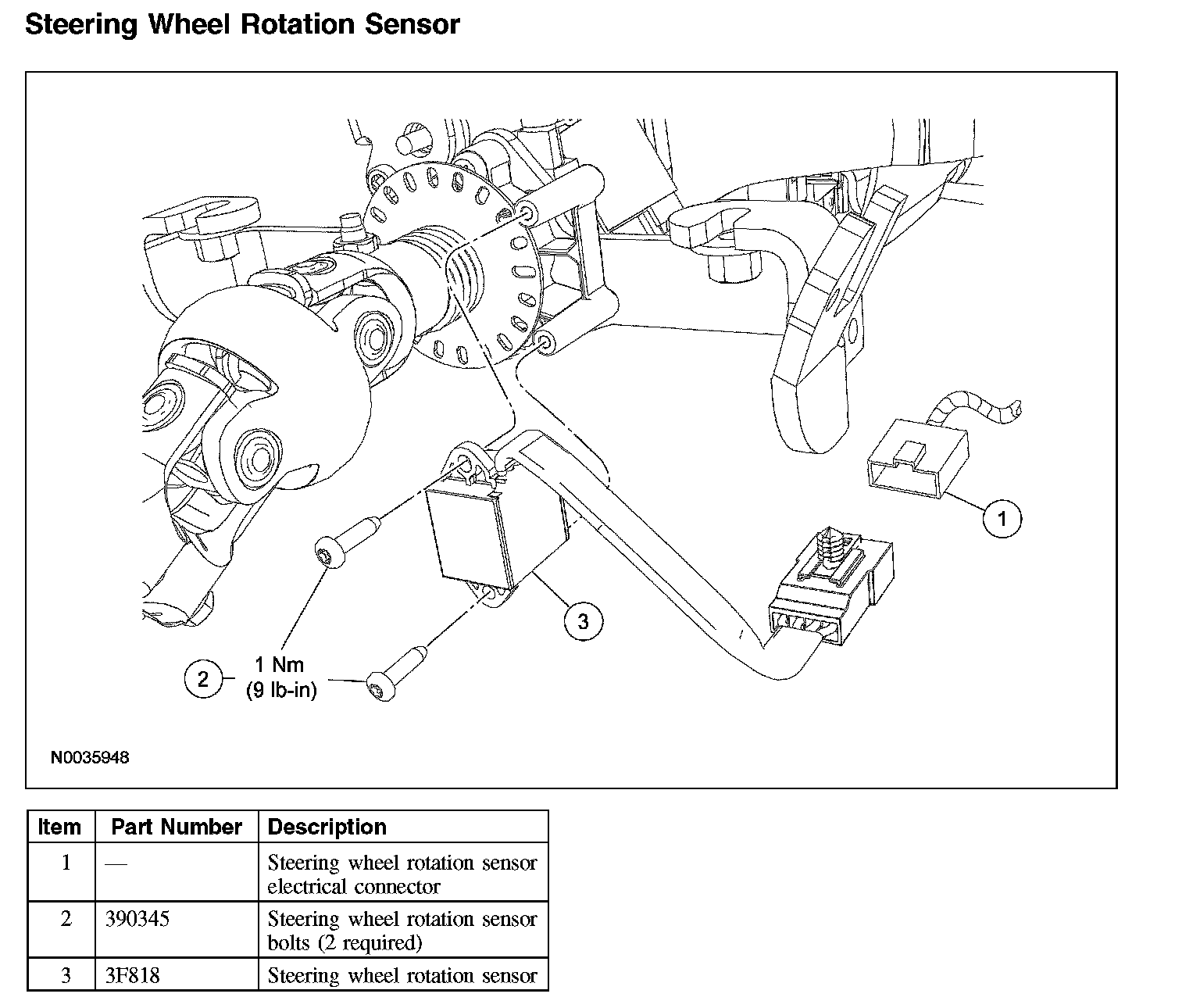 Steering Wheel Rotation Sensor

1

3

2 1 Nm (9 lb-in)

N0035948

| Item | Part Number | Description |
|---|---|---|
| 1 | — | Steering wheel rotation sensor electrical connector |
| 2 | 390345 | Steering wheel rotation sensor bolts (2 required) |
| 3 | 3F818 | Steering wheel rotation sensor |