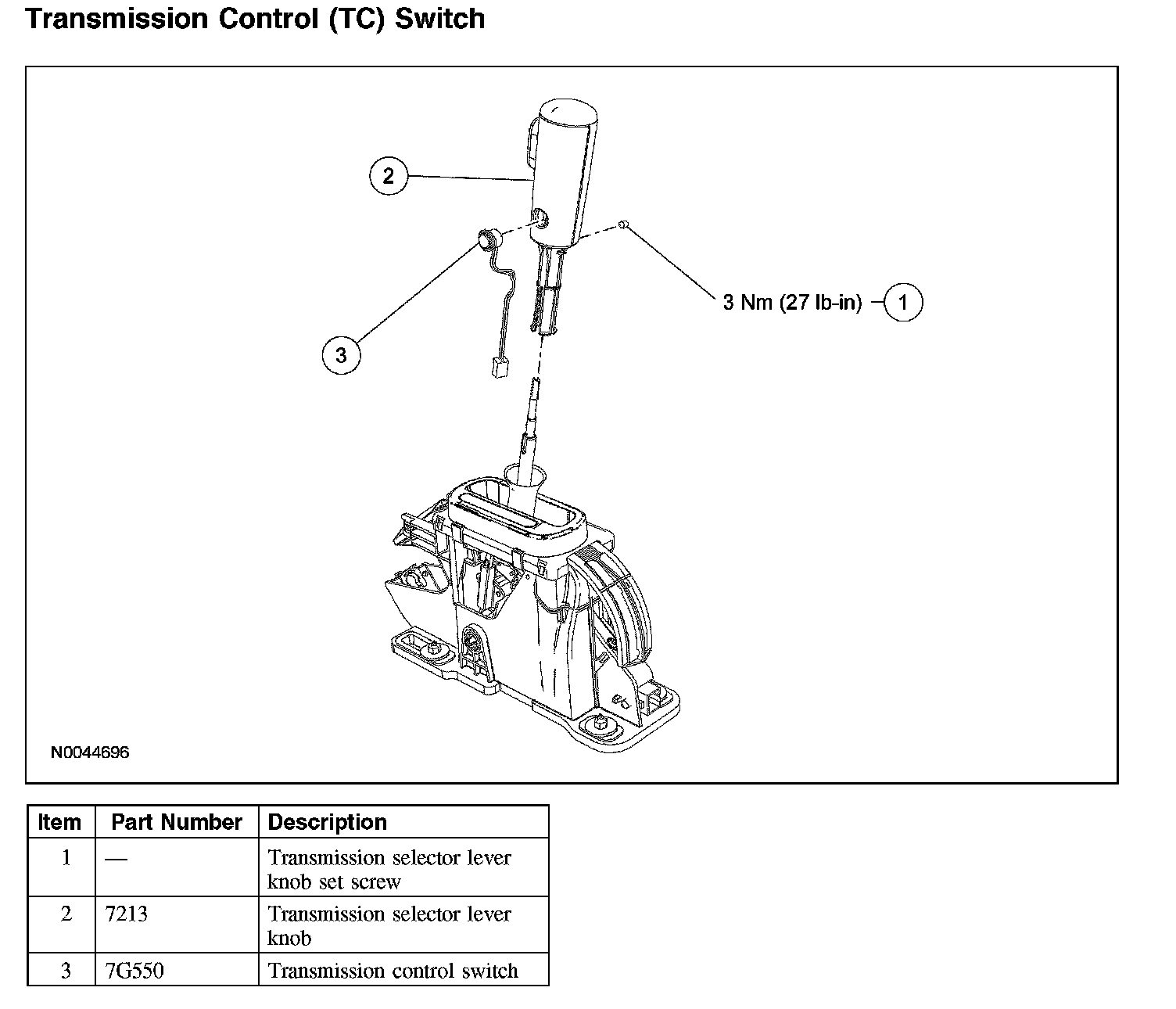 Transmission Control (TC) Switch

2

3

3 Nm (27 lb-in)

1

N0044696

| Item | Part Number | Description |
|---|---|---|
| 1 | — | Transmission selector lever knob set screw |
| 2 | 7213 | Transmission selector lever knob |
| 3 | 7G550 | Transmission control switch |