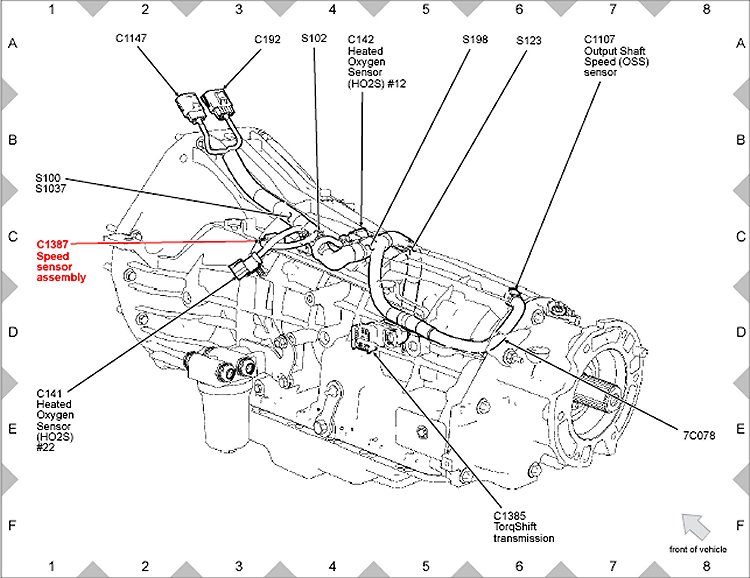 1 2 3 4 5 6 7 8

A

B

C

D

E

F

C1147

C192

S102

C142 Heated Oxygen Sensor (HO2S) #12

S198

S123

C1107 Output Shaft Speed (OSS) sensor

S100 S1037

C1387 Speed sensor assembly

C141 Heated Oxygen Sensor (HO2S) #22

7C078

C1385 TorqShift transmission

front of vehicle

A

B

C

D

E

F

1 2 3 4 5 6 7 8