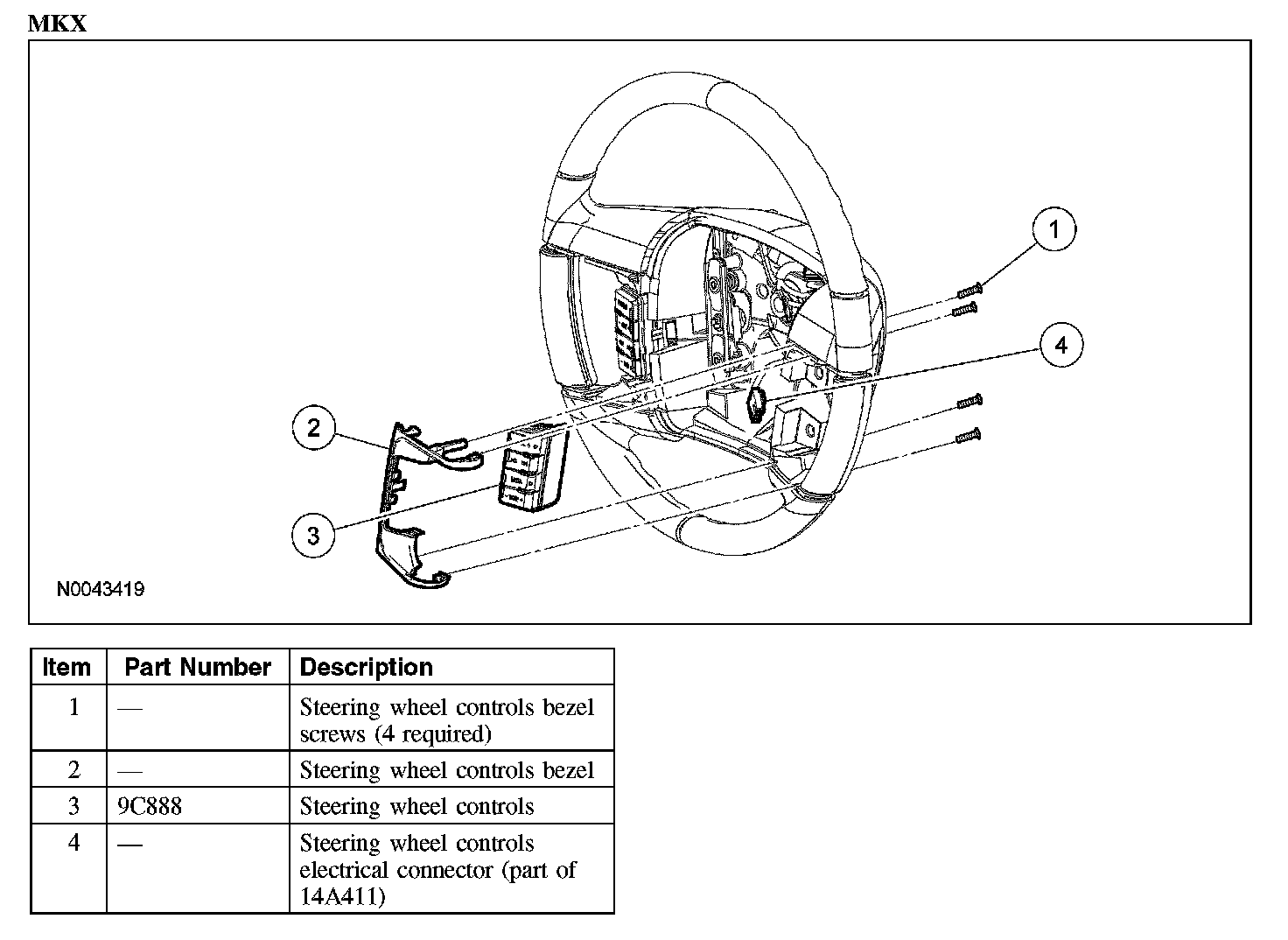 MKX

1
4
2
3
N0043419

| Item | Part Number | Description |
|---|---|---|
| 1 | — | Steering wheel controls bezel screws (4 required) |
| 2 | — | Steering wheel controls bezel |
| 3 | 9C888 | Steering wheel controls |
| 4 | — | Steering wheel controls electrical connector (part of 14A411) |