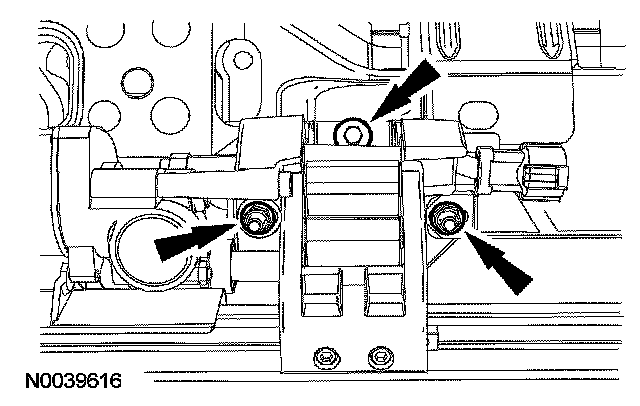 N0039616