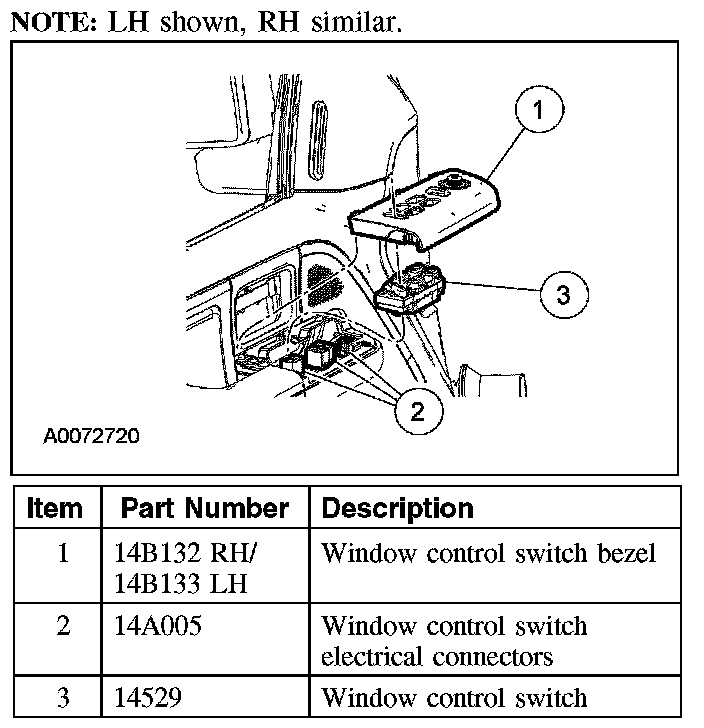 NOTE: LH shown, RH similar.

1

3

2

A0072720

| Item | Part Number | Description |
|---|---|---|
| 1 | 14B132 RH/ 14B133 LH | Window control switch bezel |
| 2 | 14A005 | Window control switch electrical connectors |
| 3 | 14529 | Window control switch |