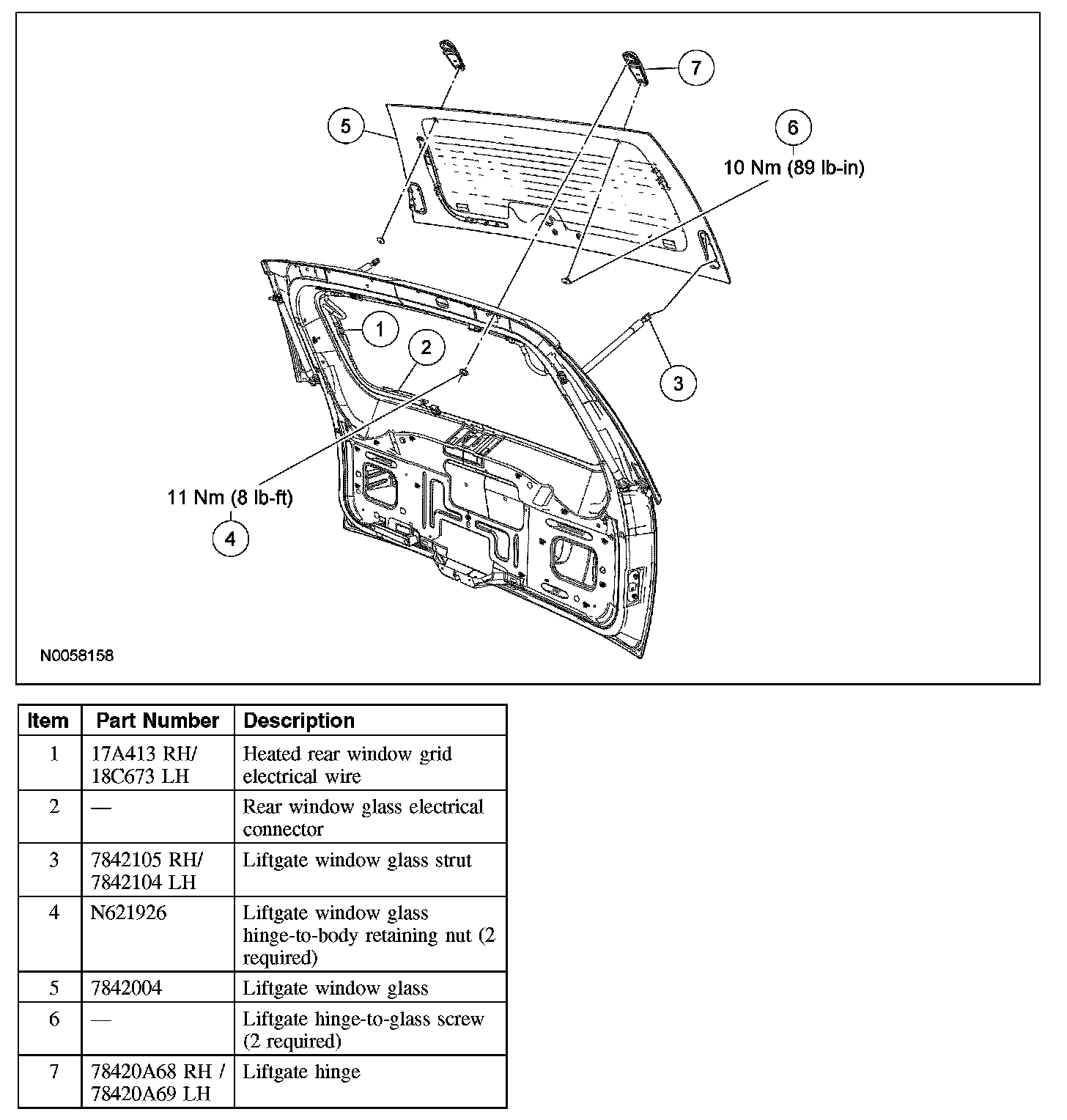 7

5

6

10 Nm (89 lb-in)

1

2

3

11 Nm (8 lb-ft)

4

N0058158

| Item | Part Number | Description |
|---|---|---|
| 1 | 17A413 RH/ 18C673 LH | Heated rear window grid electrical wire |
| 2 | — | Rear window glass electrical connector |
| 3 | 7842105 RH/ 7842104 LH | Liftgate window glass strut |
| 4 | N621926 | Liftgate window glass hinge-to-body retaining nut (2 required) |
| 5 | 7842004 | Liftgate window glass |
| 6 | — | Liftgate hinge-to-glass screw (2 required) |
| 7 | 78420A68 RH / 78420A69 LH | Liftgate hinge |