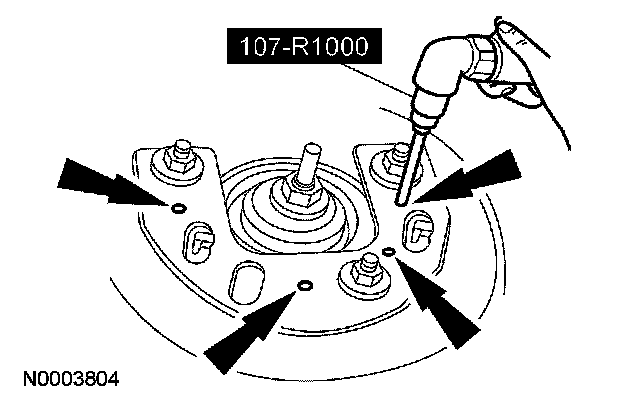 107-R1000

N0003804