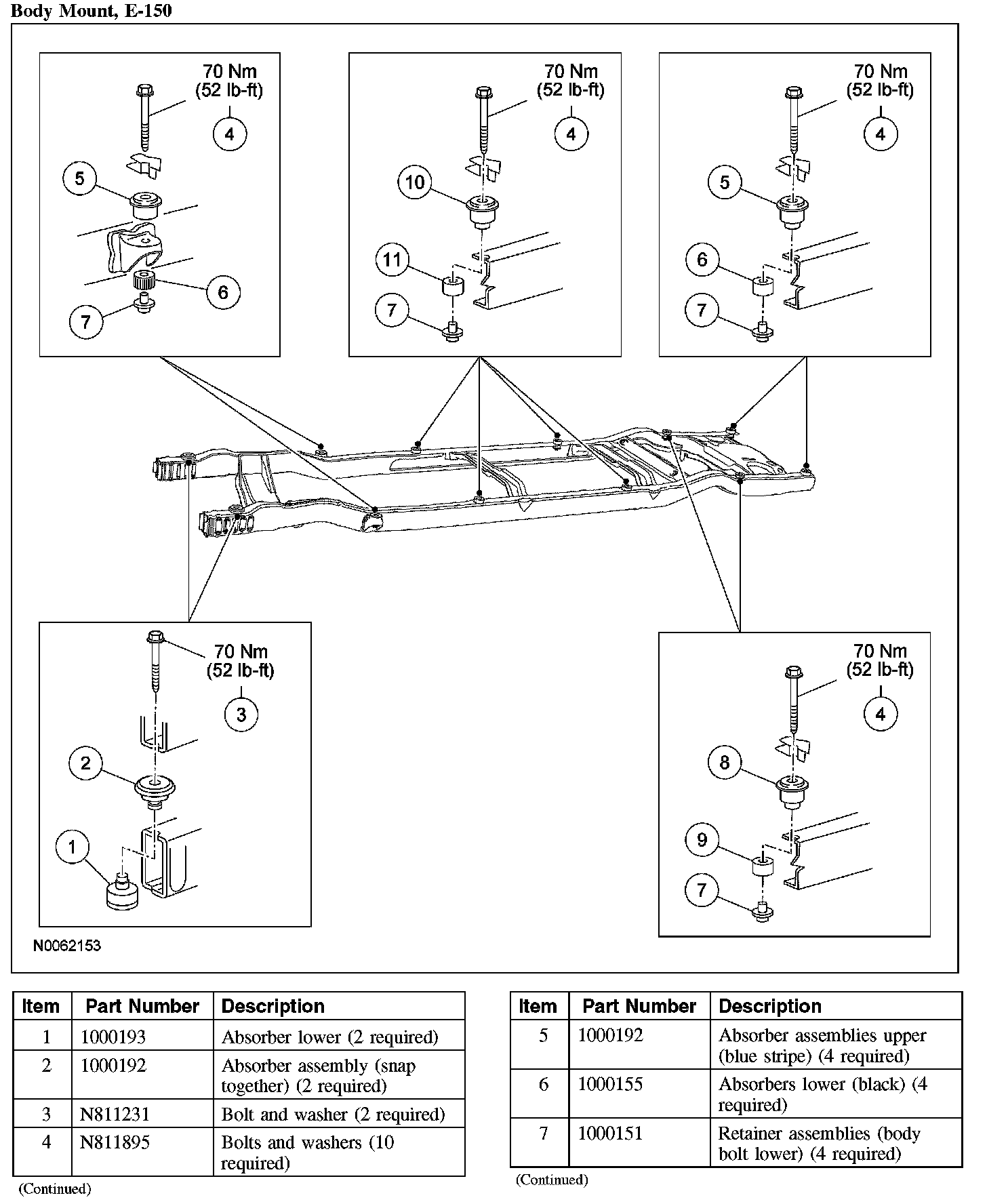 Body Mount, E-150

70 Nm
(52 lb-ft)
4
5
6
7

70 Nm
(52 lb-ft)
4
10
11
7

70 Nm
(52 lb-ft)
4
5
6
7

70 Nm
(52 lb-ft)
3
2
1

70 Nm
(52 lb-ft)
4
8
9
7

N0062153

| Item | Part Number | Description |
|---|---|---|
| 1 | 1000193 | Absorber lower (2 required) |
| 2 | 1000192 | Absorber assembly (snap together) (2 required) |
| 3 | N811231 | Bolt and washer (2 required) |
| 4 | N811895 | Bolts and washers (10 required) |

(Continued)

| Item | Part Number | Description |
|---|---|---|
| 5 | 1000192 | Absorber assemblies upper (blue stripe) (4 required) |
| 6 | 1000155 | Absorbers lower (black) (4 required) |
| 7 | 1000151 | Retainer assemblies (body bolt lower) (4 required) |

(Continued)