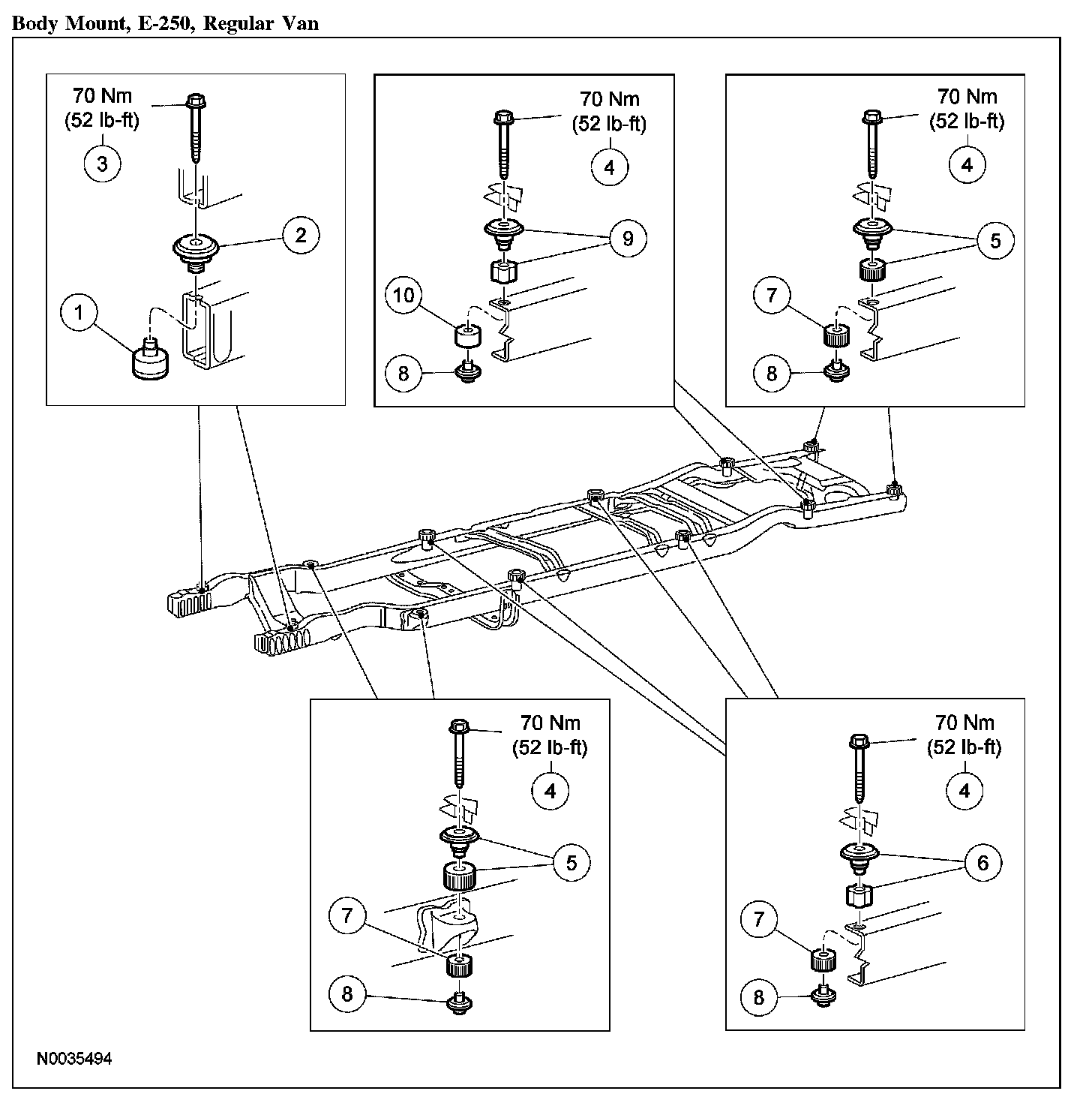 Body Mount, E-250, Regular Van

70 Nm
(52 lb-ft)
3
2
1

70 Nm
(52 lb-ft)
4
9
10
8

70 Nm
(52 lb-ft)
4
5
7
8

70 Nm
(52 lb-ft)
4
5
7
8

70 Nm
(52 lb-ft)
4
6
7
8

N0035494