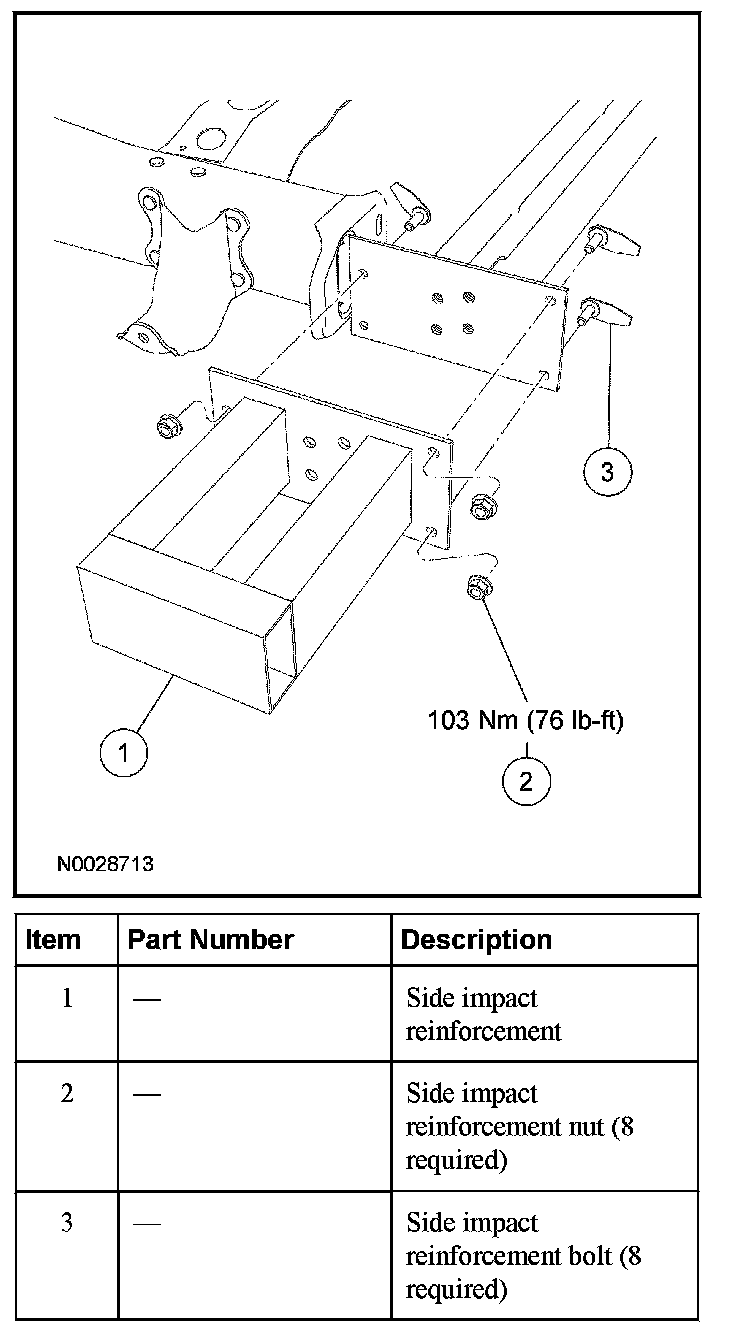 3

103 Nm (76 lb-ft)

1

2

N0028713

| Item | Part Number | Description |
|---|---|---|
| 1 | — | Side impact reinforcement |
| 2 | — | Side impact reinforcement nut (8 required) |
| 3 | — | Side impact reinforcement bolt (8 required) |