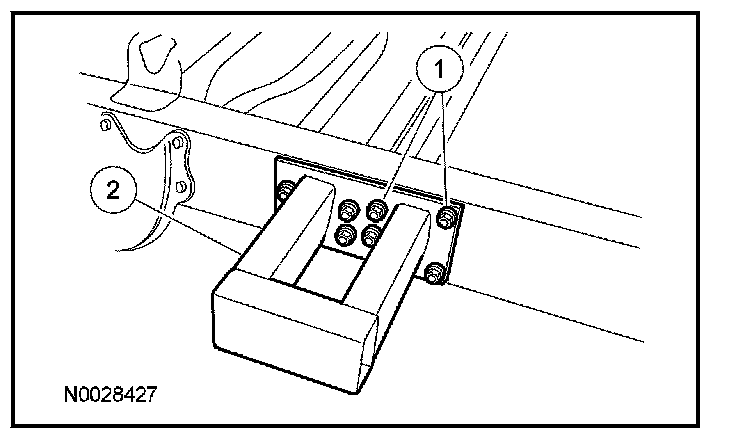 1

2

N0028427