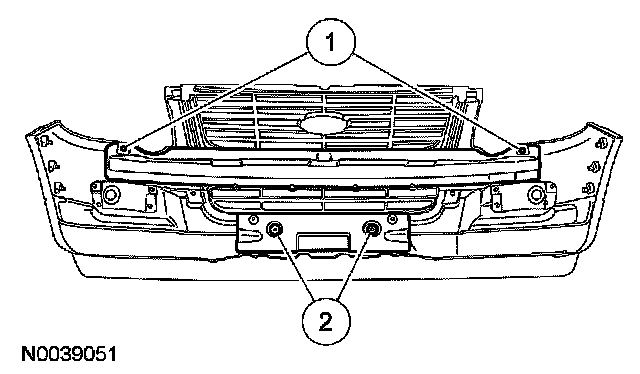 1

2

N0039051