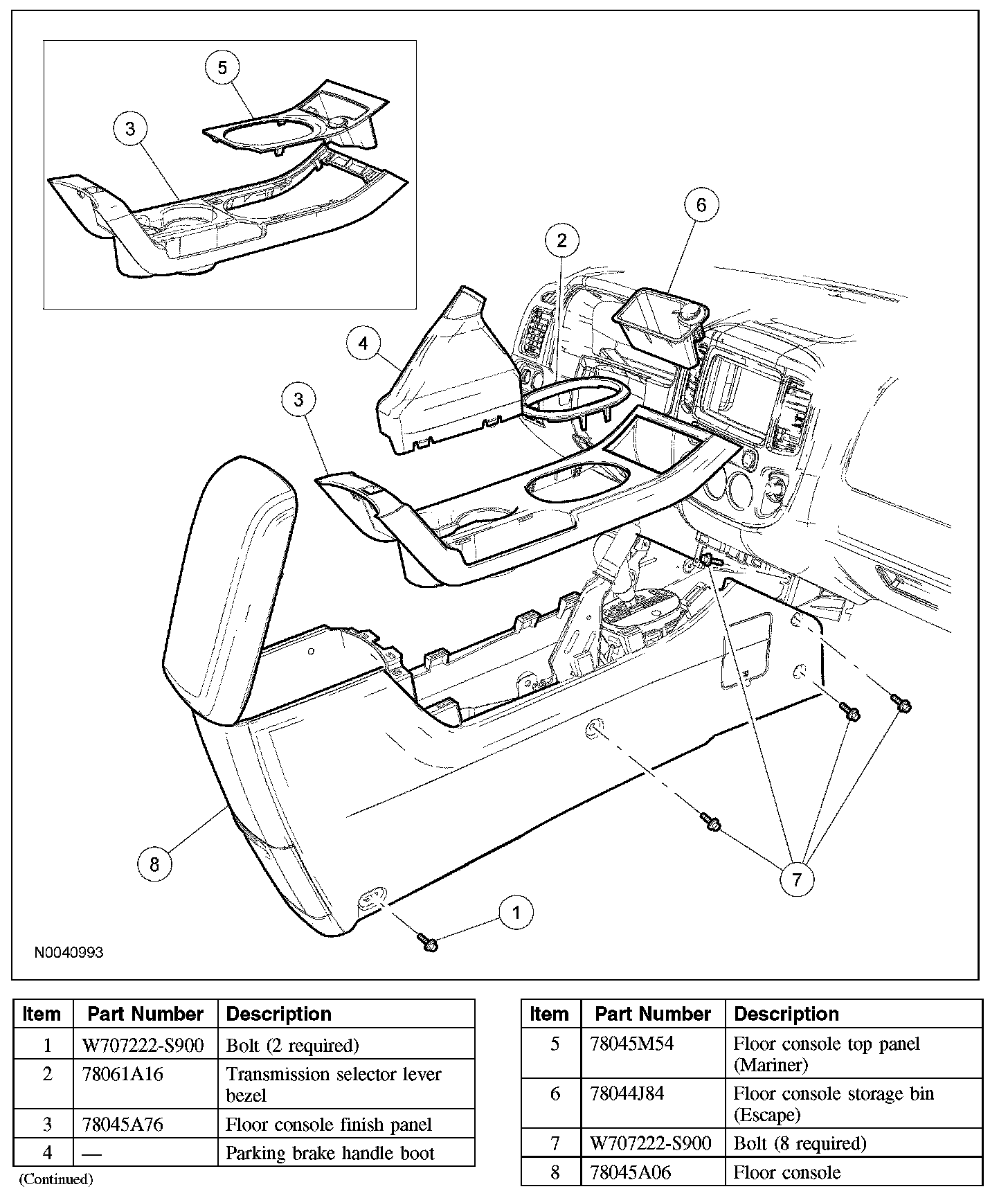 5
3
6
2
4
3
8
7
1
N0040993

| Item | Part Number | Description |
|---|---|---|
| 1 | W707222-S900 | Bolt (2 required) |
| 2 | 78061A16 | Transmission selector lever bezel |
| 3 | 78045A76 | Floor console finish panel |
| 4 | — | Parking brake handle boot |

(Continued)

| Item | Part Number | Description |
|---|---|---|
| 5 | 78045M54 | Floor console top panel (Mariner) |
| 6 | 78044J84 | Floor console storage bin (Escape) |
| 7 | W707222-S900 | Bolt (8 required) |
| 8 | 78045A06 | Floor console |