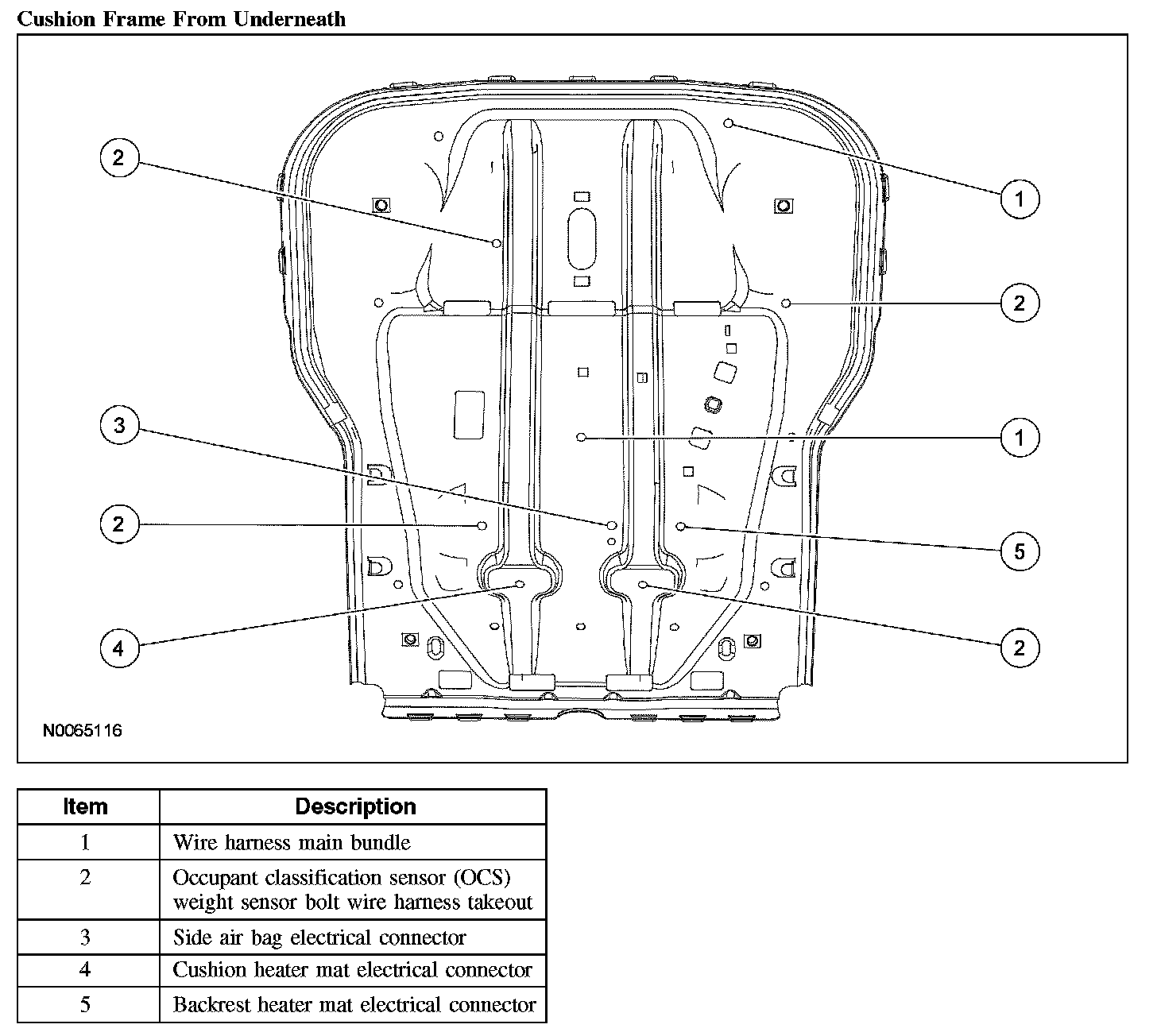 Cushion Frame From Underneath

2
1
2
3
1
2
5
4
2

N0065116

| Item | Description |
|---|---|
| 1 | Wire harness main bundle |
| 2 | Occupant classification sensor (OCS) weight sensor bolt wire harness takeout |
| 3 | Side air bag electrical connector |
| 4 | Cushion heater mat electrical connector |
| 5 | Backrest heater mat electrical connector |