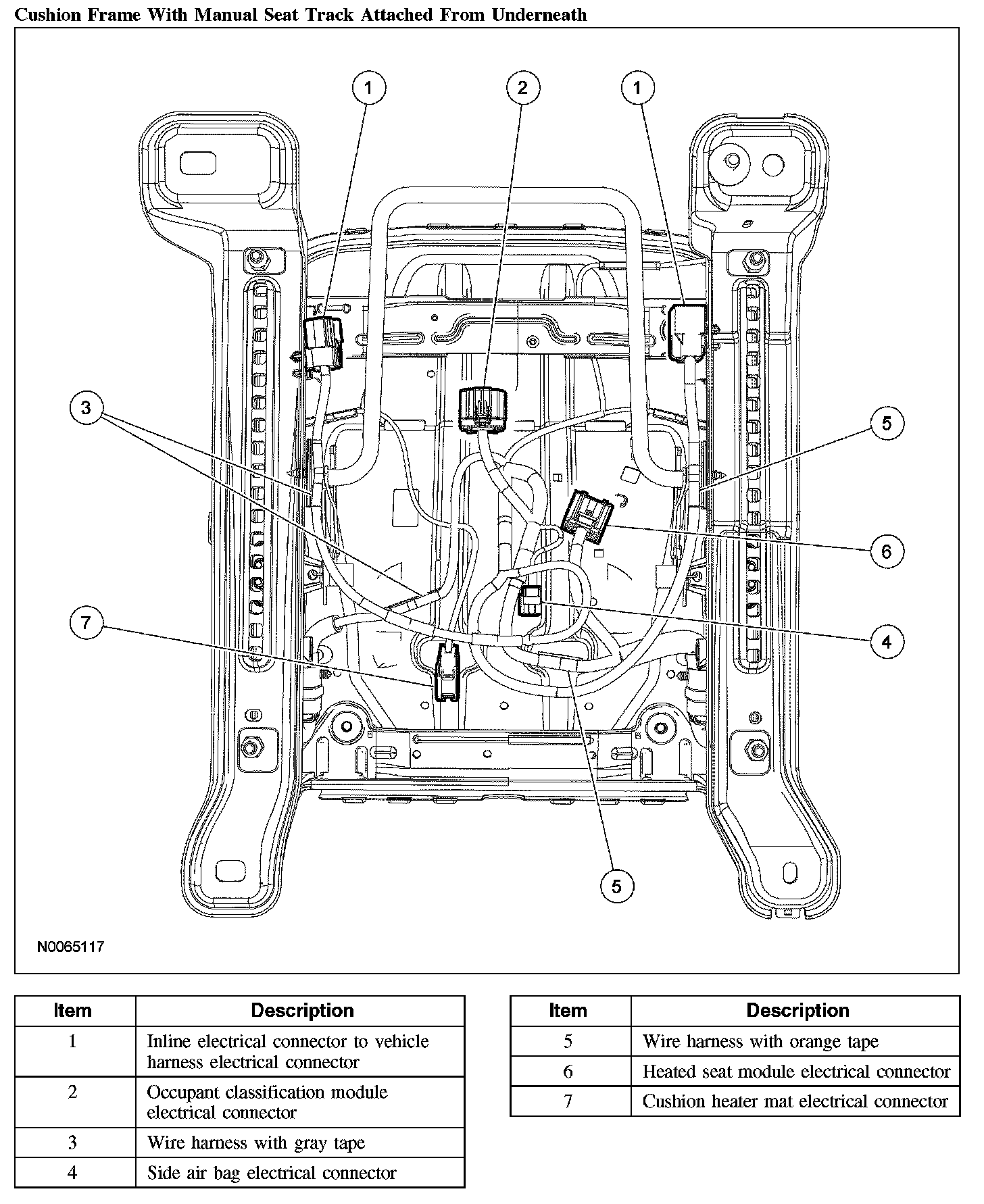 Cushion Frame With Manual Seat Track Attached From Underneath

1
2
1
3
5
6
7
4
5

N0065117

| Item | Description |
|---|---|
| 1 | Inline electrical connector to vehicle harness electrical connector |
| 2 | Occupant classification module electrical connector |
| 3 | Wire harness with gray tape |
| 4 | Side air bag electrical connector |

| Item | Description |
|---|---|
| 5 | Wire harness with orange tape |
| 6 | Heated seat module electrical connector |
| 7 | Cushion heater mat electrical connector |