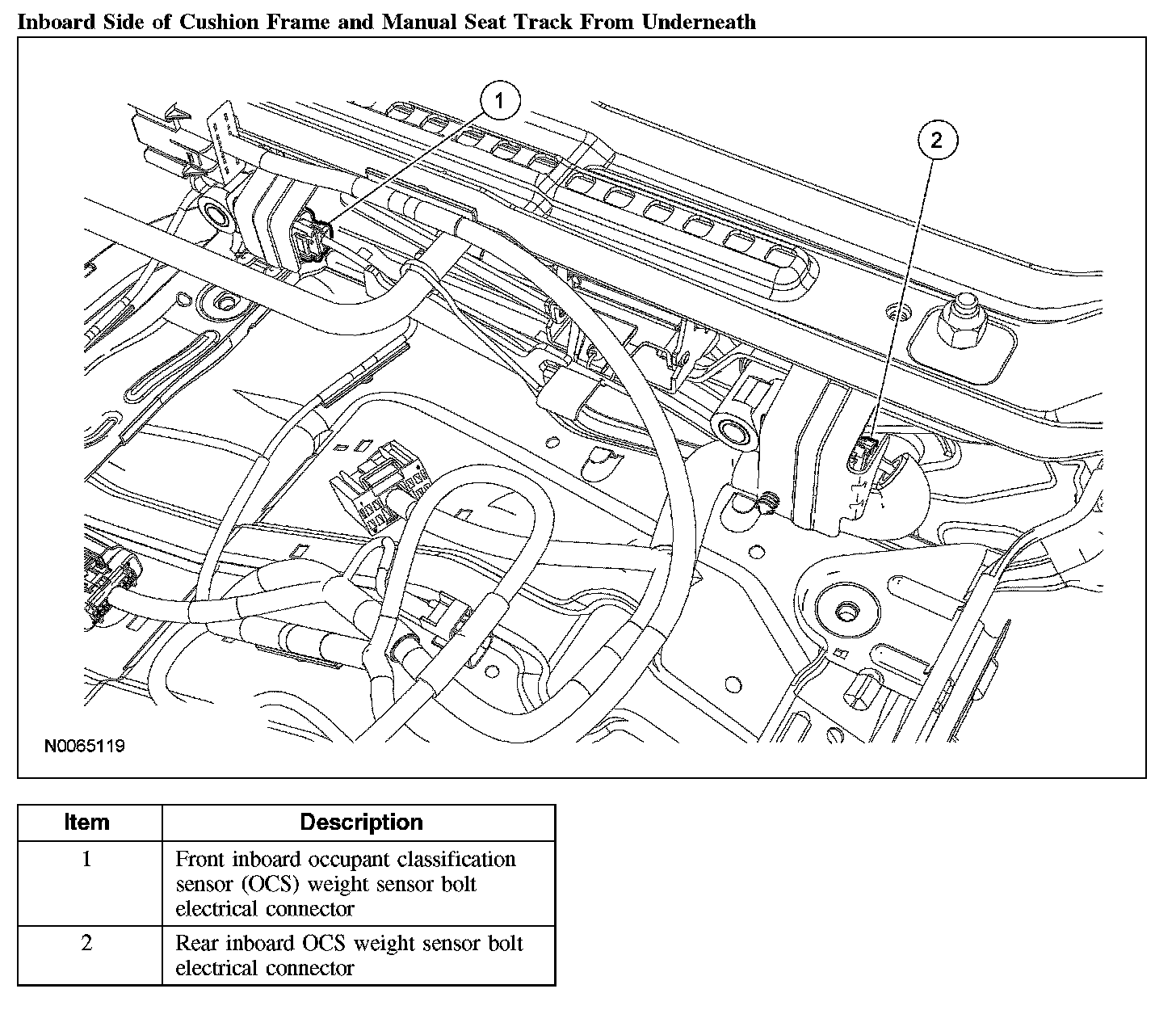 Inboard Side of Cushion Frame and Manual Seat Track From Underneath

1

2

N0065119

| Item | Description |
|---|---|
| 1 | Front inboard occupant classification sensor (OCS) weight sensor bolt electrical connector |
| 2 | Rear inboard OCS weight sensor bolt electrical connector |