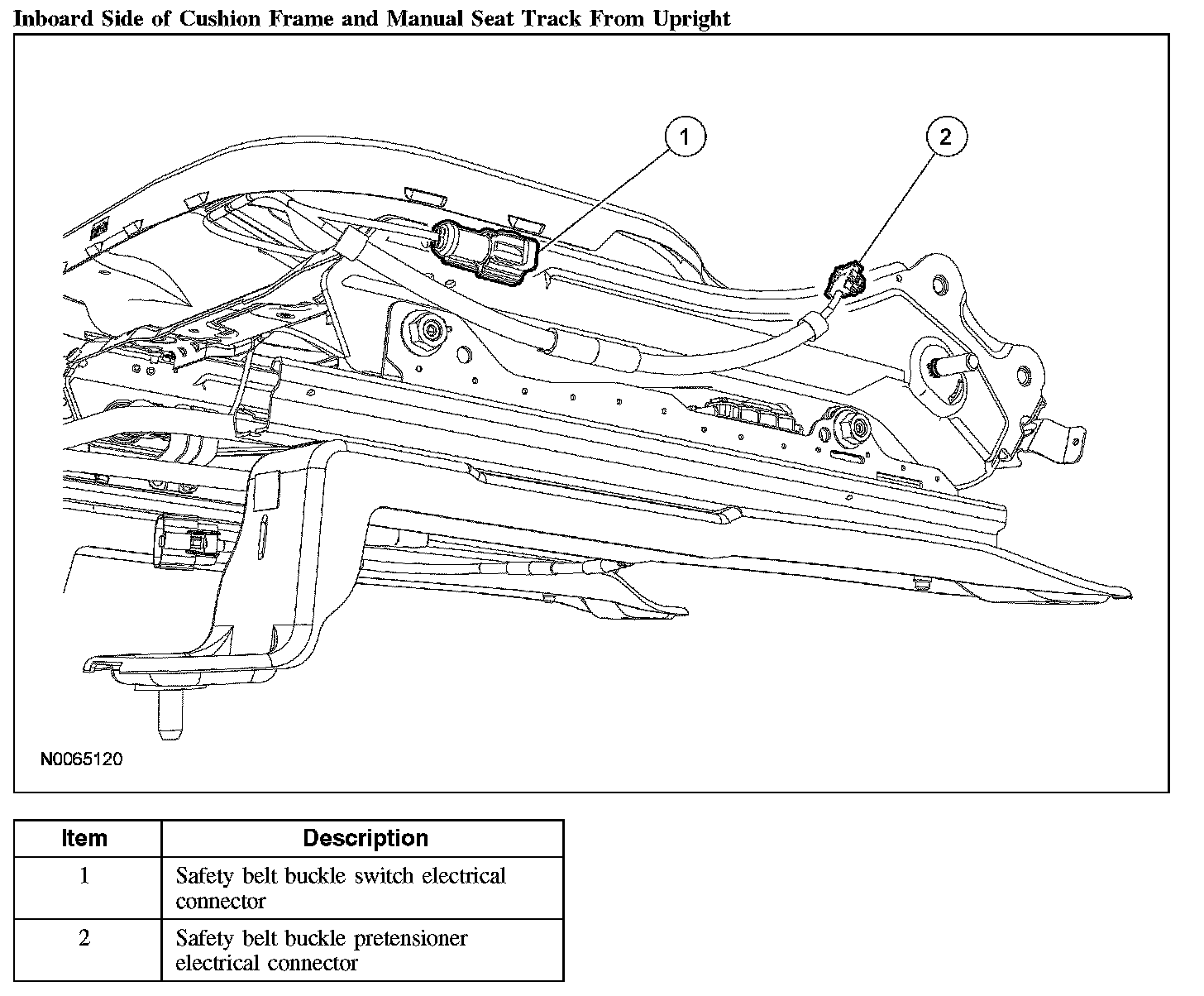 Inboard Side of Cushion Frame and Manual Seat Track From Upright

1

2

N0065120

| Item | Description |
|---|---|
| 1 | Safety belt buckle switch electrical connector |
| 2 | Safety belt buckle pretensioner electrical connector |