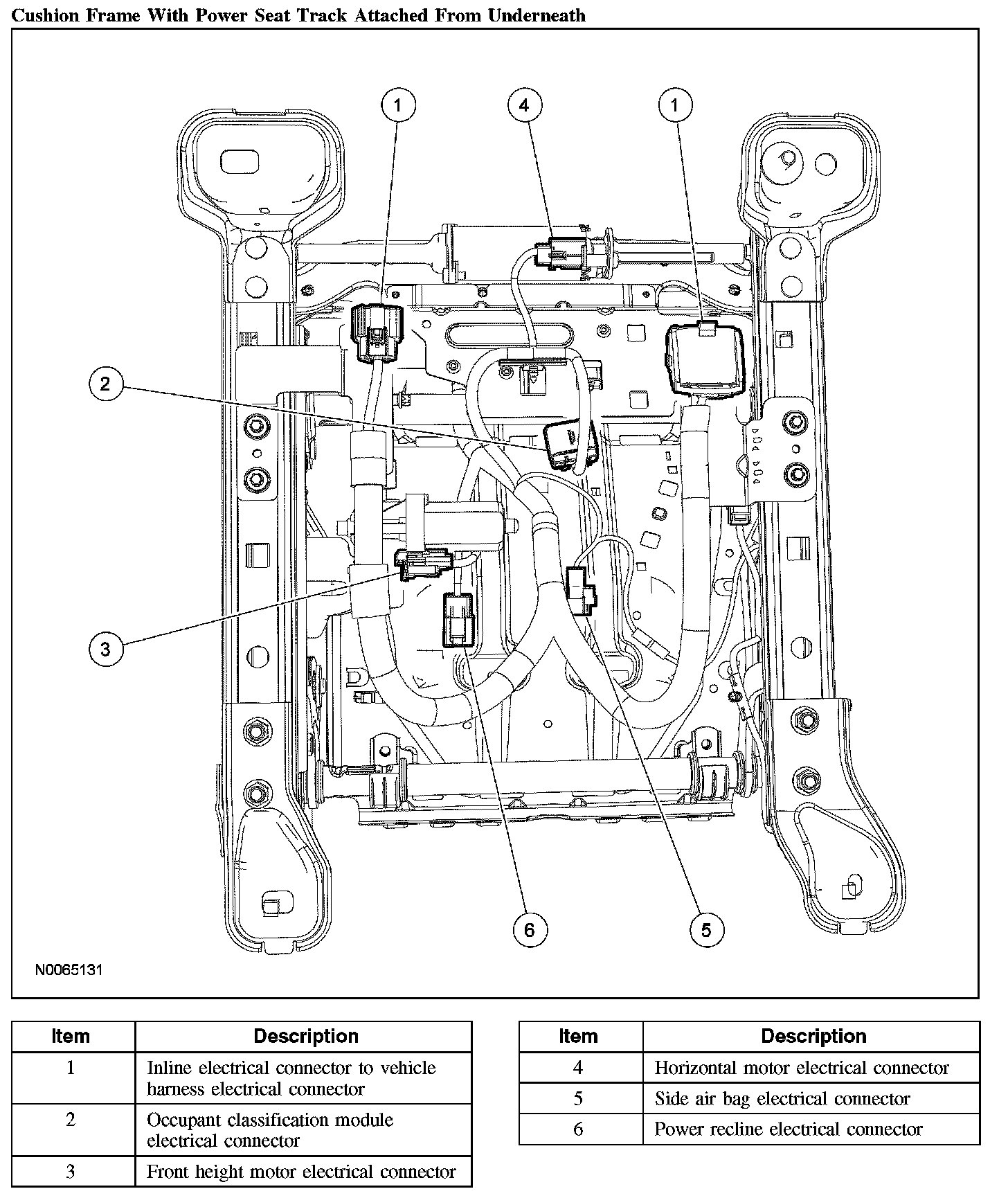 Cushion Frame With Power Seat Track Attached From Underneath

1
4
1
2
3
6
5

N0065131

| Item | Description |
|---|---|
| 1 | Inline electrical connector to vehicle harness electrical connector |
| 2 | Occupant classification module electrical connector |
| 3 | Front height motor electrical connector |

| Item | Description |
|---|---|
| 4 | Horizontal motor electrical connector |
| 5 | Side air bag electrical connector |
| 6 | Power recline electrical connector |