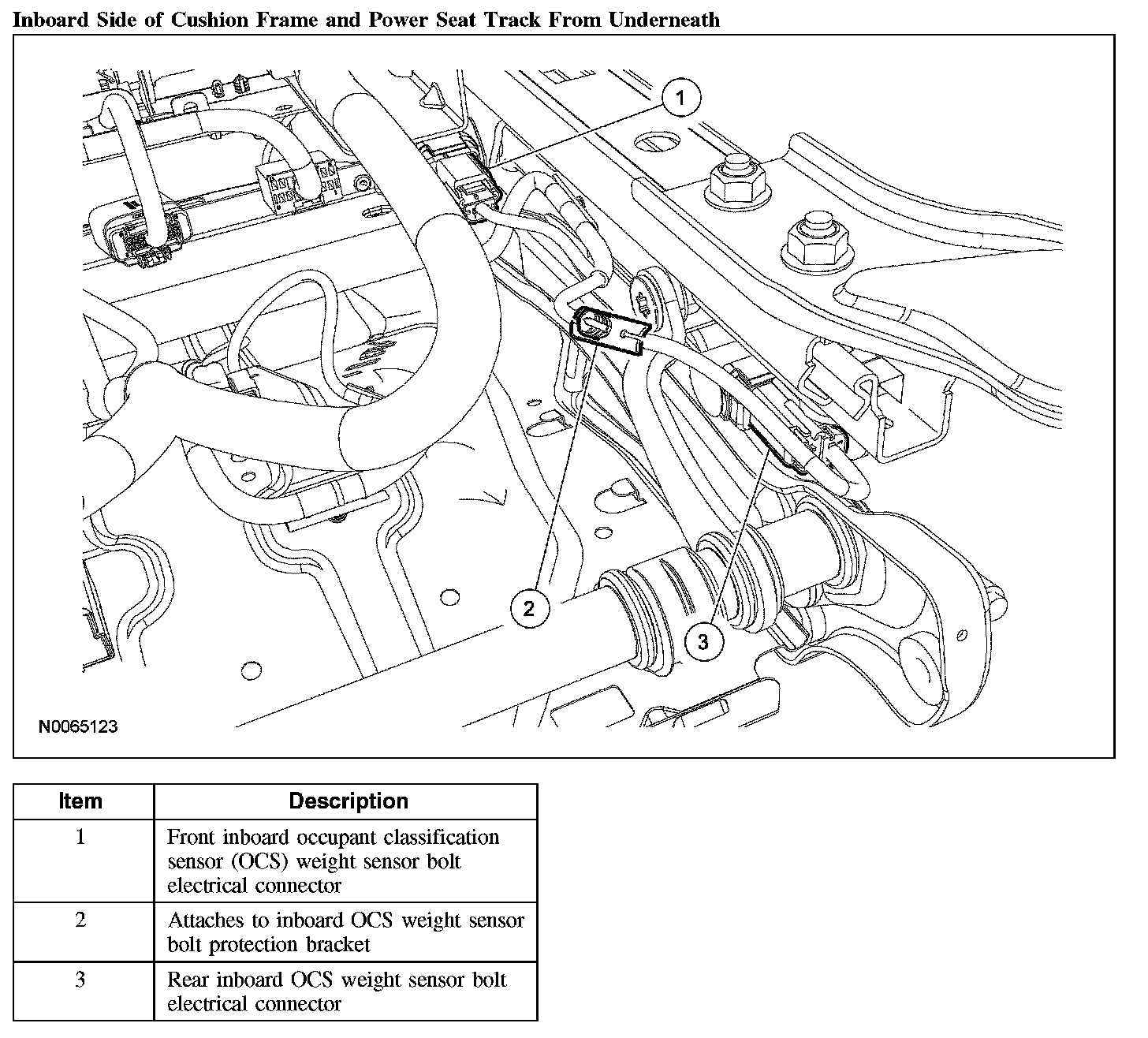 Inboard Side of Cushion Frame and Power Seat Track From Underneath

1

2

3

N0065123

| Item | Description |
|---|---|
| 1 | Front inboard occupant classification sensor (OCS) weight sensor bolt electrical connector |
| 2 | Attaches to inboard OCS weight sensor bolt protection bracket |
| 3 | Rear inboard OCS weight sensor bolt electrical connector |