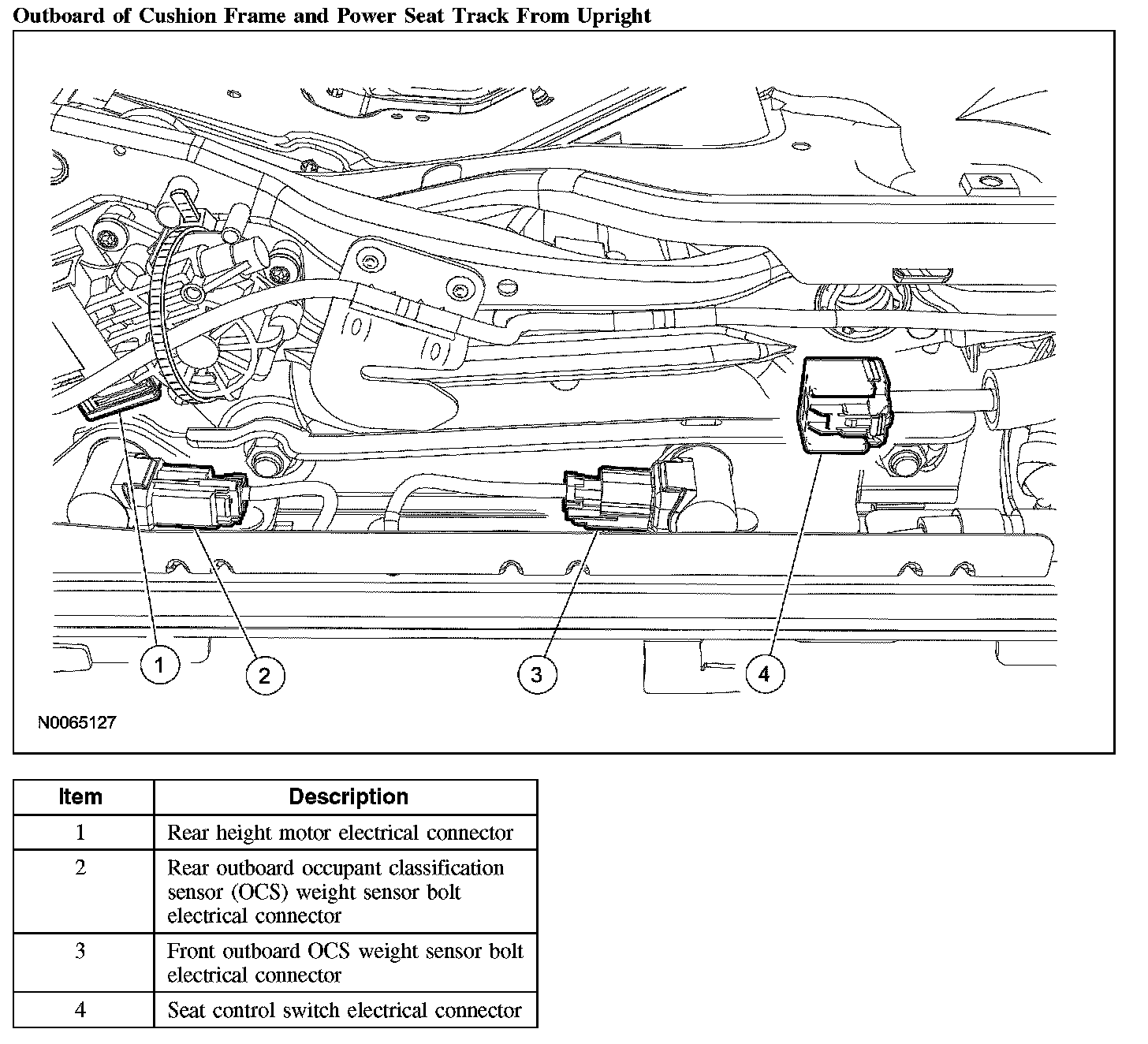 Outboard of Cushion Frame and Power Seat Track From Upright

1
2
3
4

N0065127

| Item | Description |
|---|---|
| 1 | Rear height motor electrical connector |
| 2 | Rear outboard occupant classification sensor (OCS) weight sensor bolt electrical connector |
| 3 | Front outboard OCS weight sensor bolt electrical connector |
| 4 | Seat control switch electrical connector |