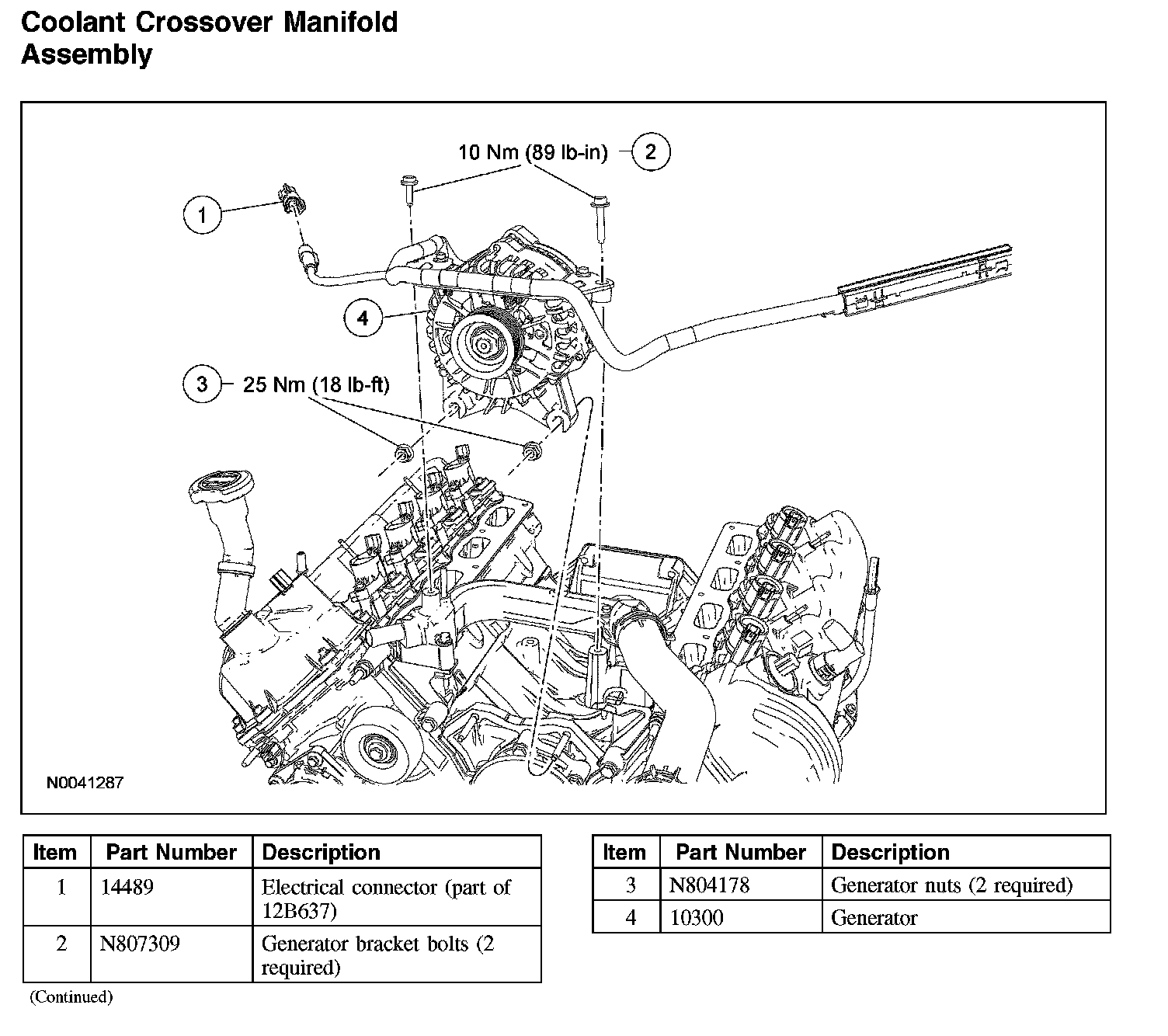 Coolant Crossover Manifold Assembly

10 Nm (89 lb-in)
2
1
4
3
25 Nm (18 lb-ft)
N0041287

| Item | Part Number | Description |
|---|---|---|
| 1 | 14489 | Electrical connector (part of 12B637) |
| 2 | N807309 | Generator bracket bolts (2 required) |

(Continued)

| Item | Part Number | Description |
|---|---|---|
| 3 | N804178 | Generator nuts (2 required) |
| 4 | 10300 | Generator |