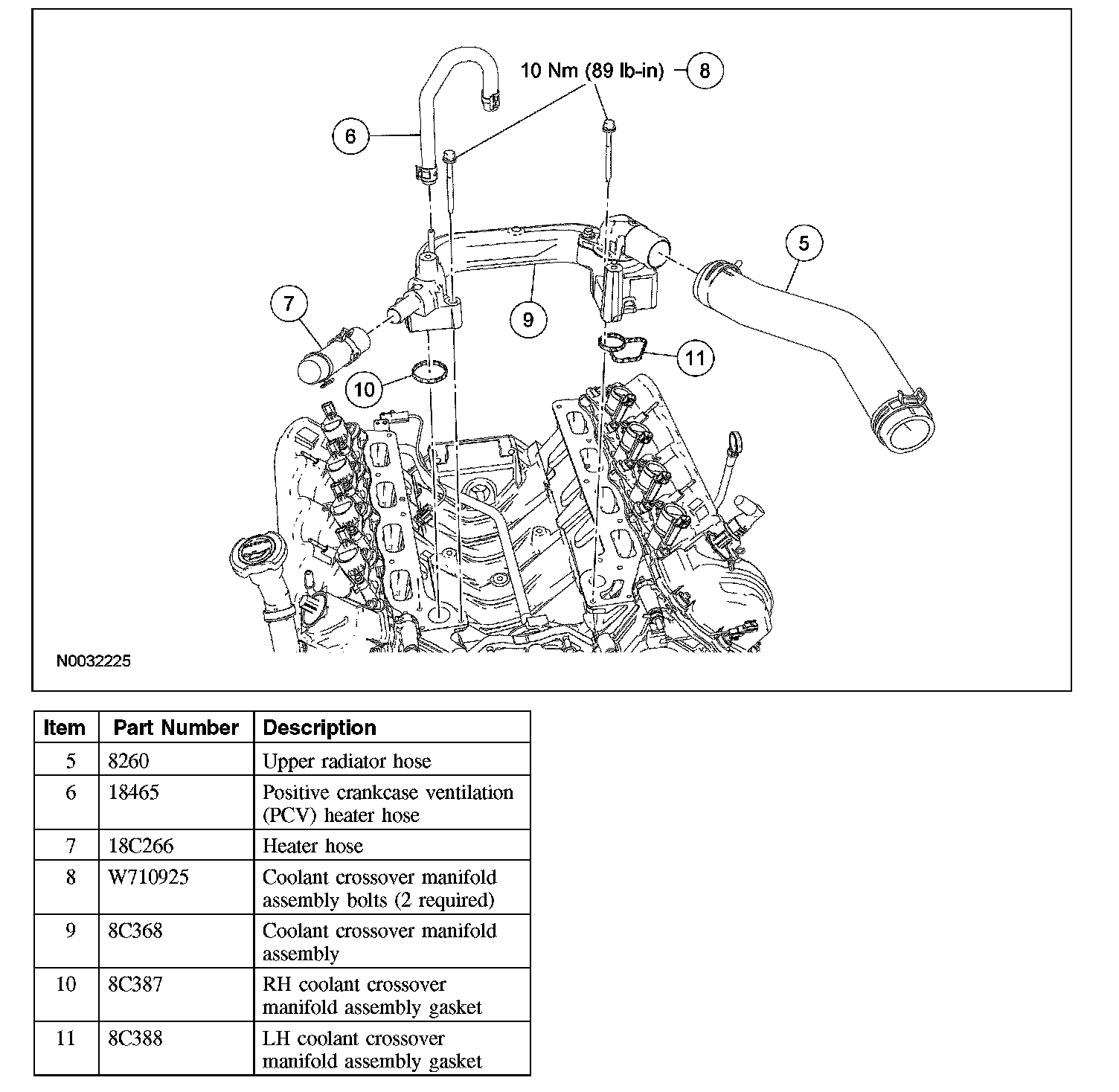 10 Nm (89 lb-in)
8
6
5
7
9
11
10
N0032225

| Item | Part Number | Description |
|---|---|---|
| 5 | 8260 | Upper radiator hose |
| 6 | 18465 | Positive crankcase ventilation (PCV) heater hose |
| 7 | 18C266 | Heater hose |
| 8 | W710925 | Coolant crossover manifold assembly bolts (2 required) |
| 9 | 8C368 | Coolant crossover manifold assembly |
| 10 | 8C387 | RH coolant crossover manifold assembly gasket |
| 11 | 8C388 | LH coolant crossover manifold assembly gasket |