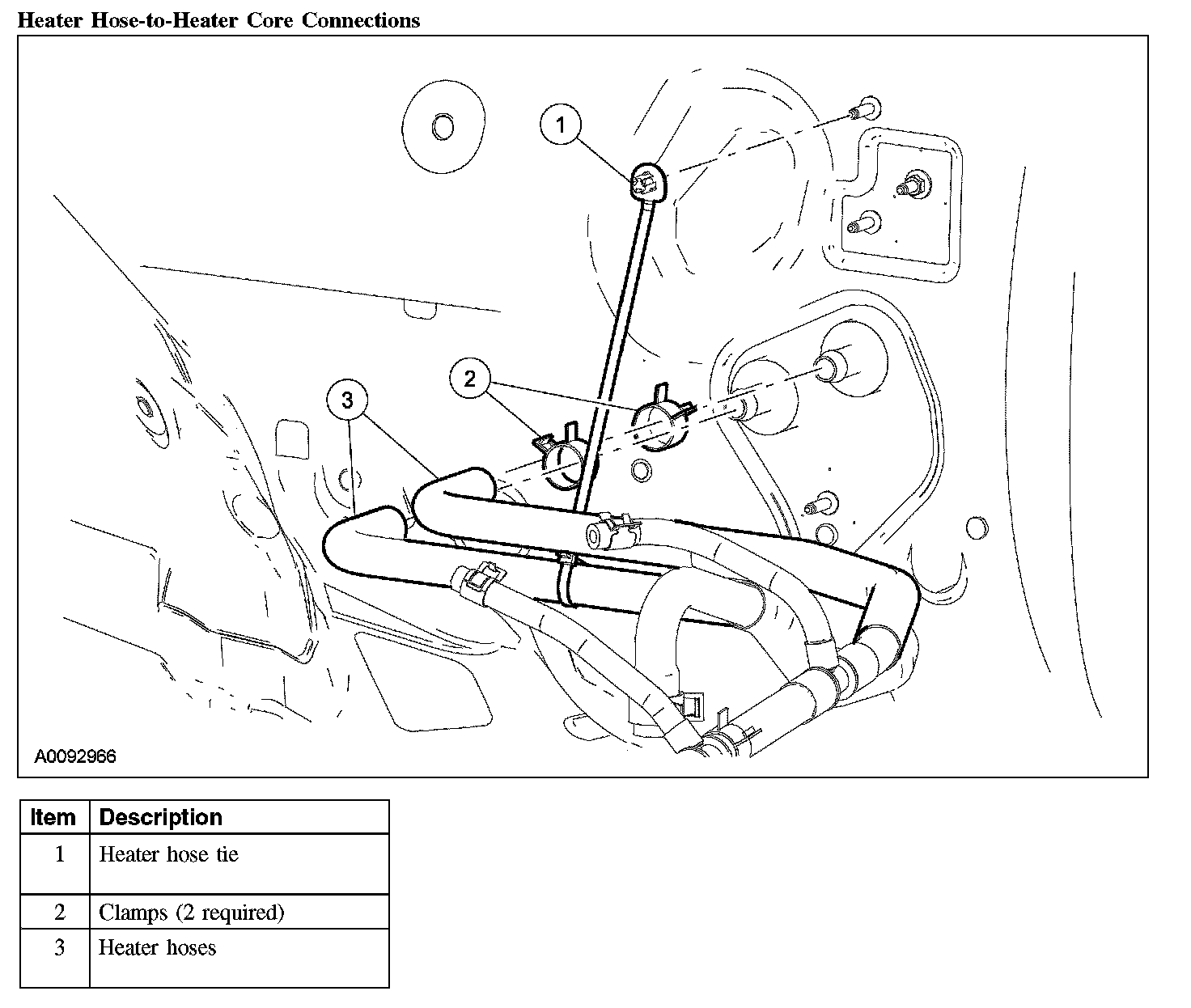 Heater Hose-to-Heater Core Connections

1

2

3

A0092966

| Item | Description |
|---|---|
| 1 | Heater hose tie |
| 2 | Clamps (2 required) |
| 3 | Heater hoses |