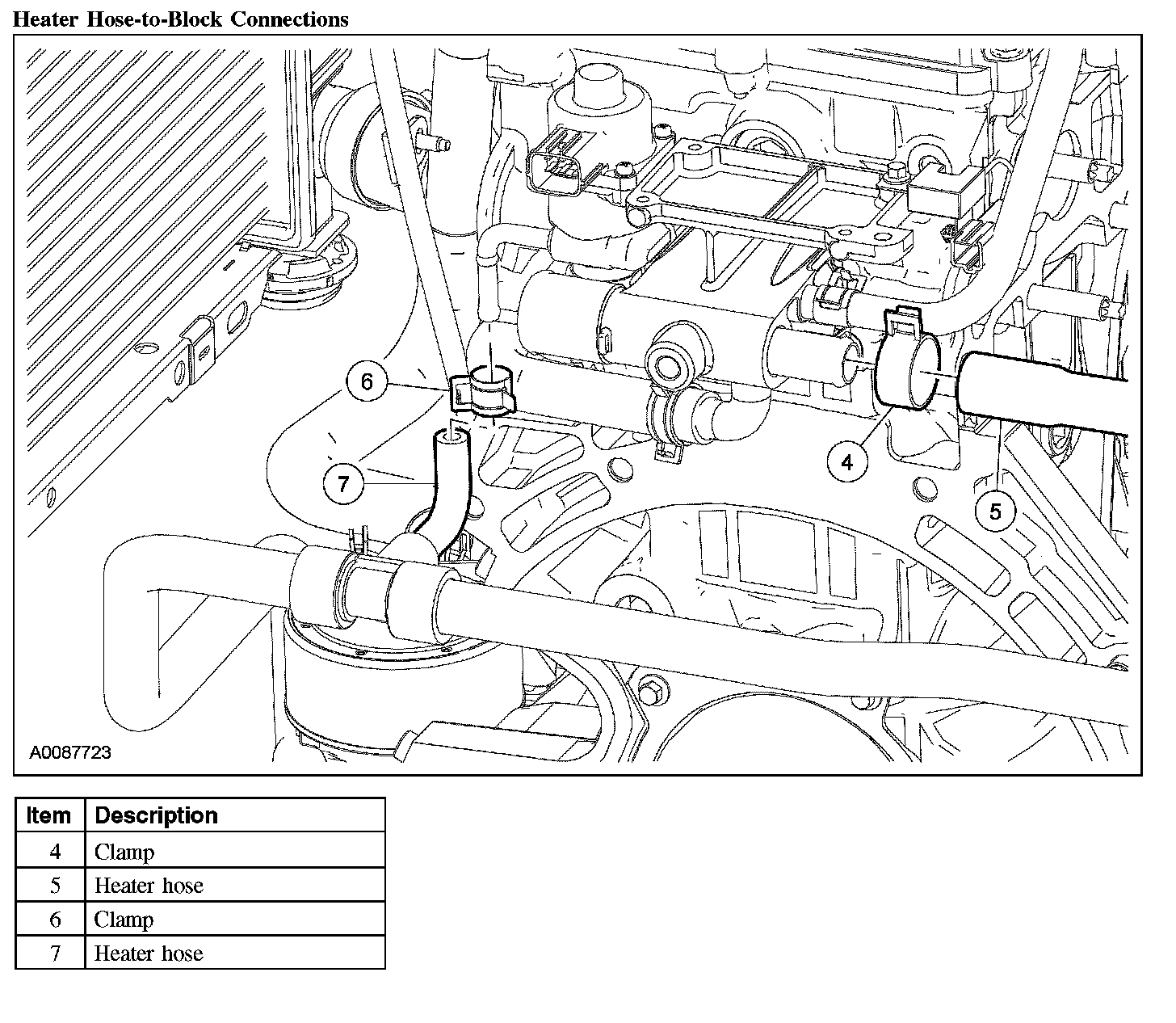 Heater Hose-to-Block Connections

6

7

4

5

A0087723

| Item | Description |
|---|---|
| 4 | Clamp |
| 5 | Heater hose |
| 6 | Clamp |
| 7 | Heater hose |