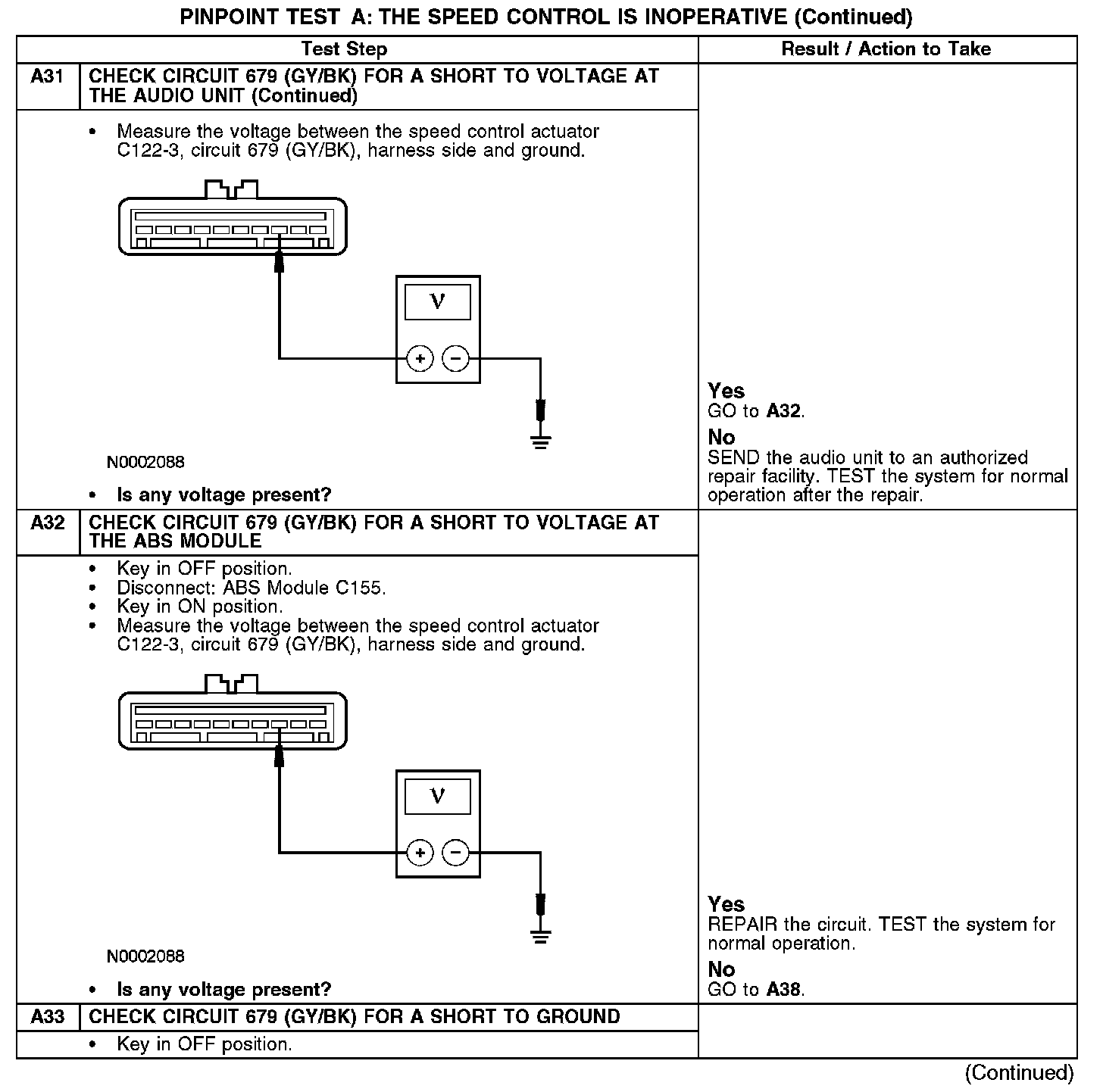 PINPOINT TEST A: THE SPEED CONTROL IS INOPERATIVE (Continued)

| | Test Step | Result / Action to Take |
|---|---|---|
| A31 | CHECK CIRCUIT 679 (GY/BK) FOR A SHORT TO VOLTAGE AT THE AUDIO UNIT (Continued) | |
| | • Measure the voltage between the speed control actuator C122-3, circuit 679 (GY/BK), harness side and ground. V + − N0002088 • Is any voltage present? | Yes GO to A32. No SEND the audio unit to an authorized repair facility. TEST the system for normal operation after the repair. |
| A32 | CHECK CIRCUIT 679 (GY/BK) FOR A SHORT TO VOLTAGE AT THE ABS MODULE | |
| | • Key in OFF position. • Disconnect: ABS Module C155. • Key in ON position. • Measure the voltage between the speed control actuator C122-3, circuit 679 (GY/BK), harness side and ground. V + − N0002088 • Is any voltage present? | Yes REPAIR the circuit. TEST the system for normal operation. No GO to A38. |
| A33 | CHECK CIRCUIT 679 (GY/BK) FOR A SHORT TO GROUND | |
| | • Key in OFF position. | |

(Continued)