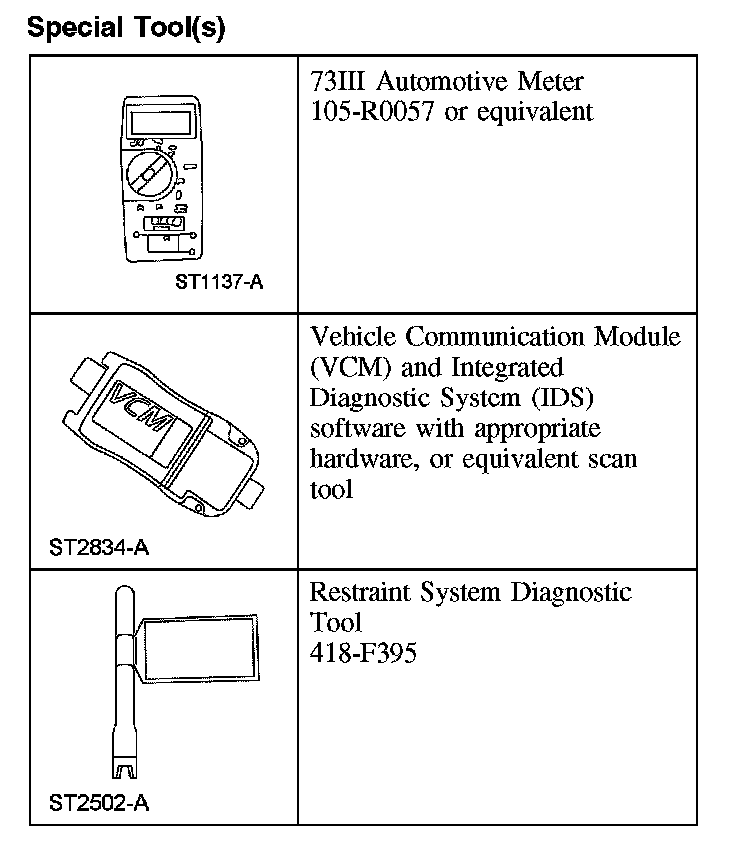 Special Tool(s)

| | |
|---|---|
| ST1137-A | 73III Automotive Meter 105-R0057 or equivalent |
| VCM ST2834-A | Vehicle Communication Module (VCM) and Integrated Diagnostic System (IDS) software with appropriate hardware, or equivalent scan tool |
| ST2502-A | Restraint System Diagnostic Tool 418-F395 |