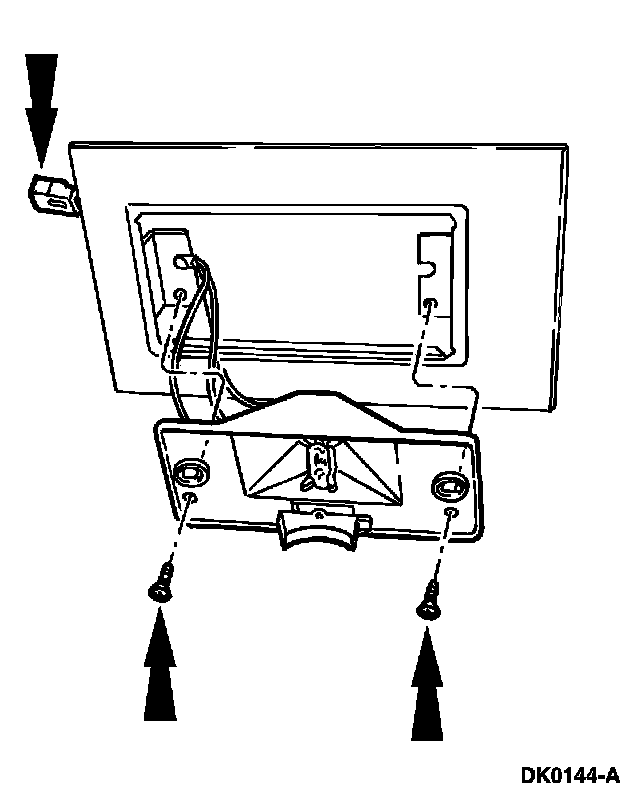 DK0144-A