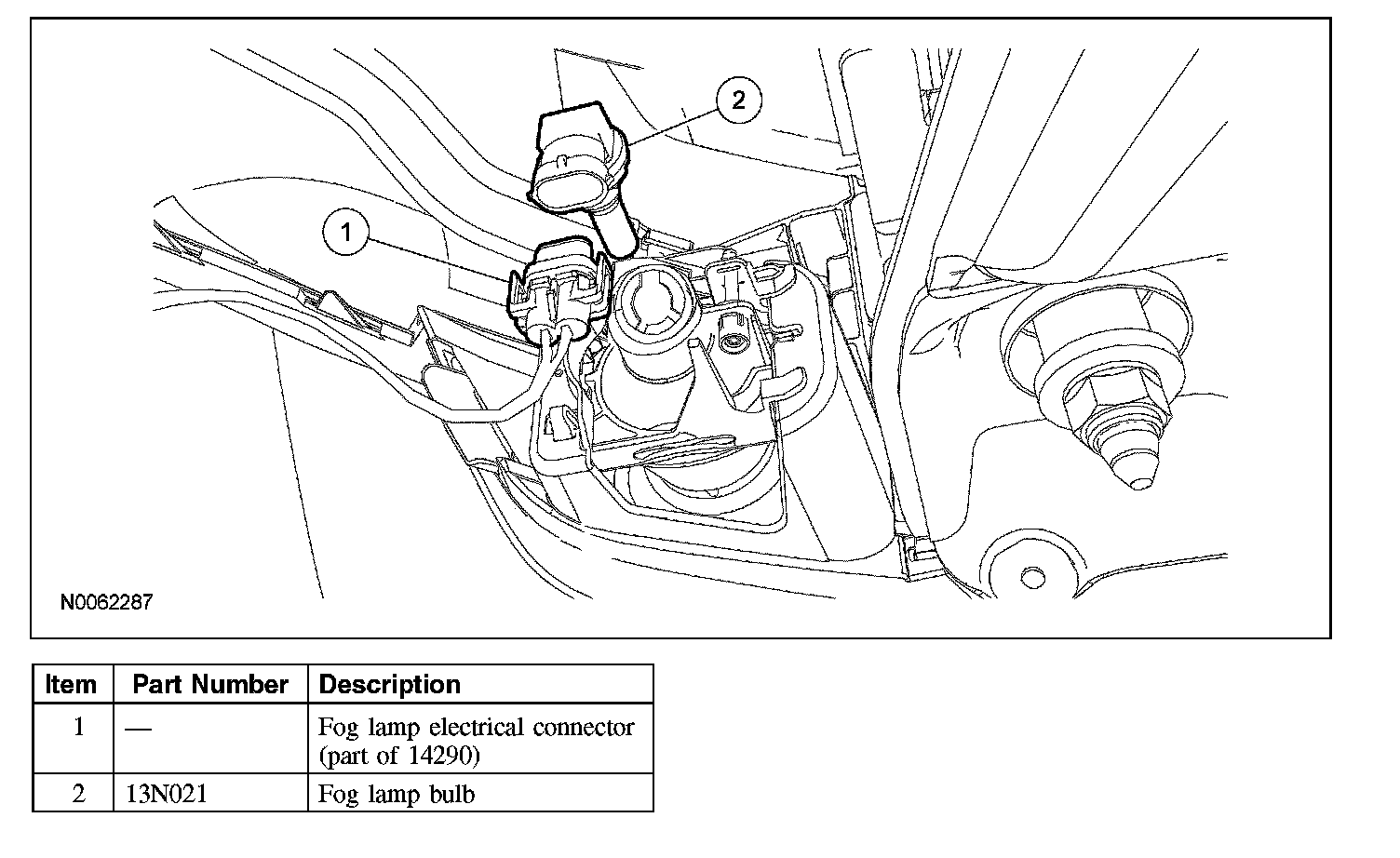 2

1

N0062287

| Item | Part Number | Description |
|---|---|---|
| 1 | — | Fog lamp electrical connector (part of 14290) |
| 2 | 13N021 | Fog lamp bulb |