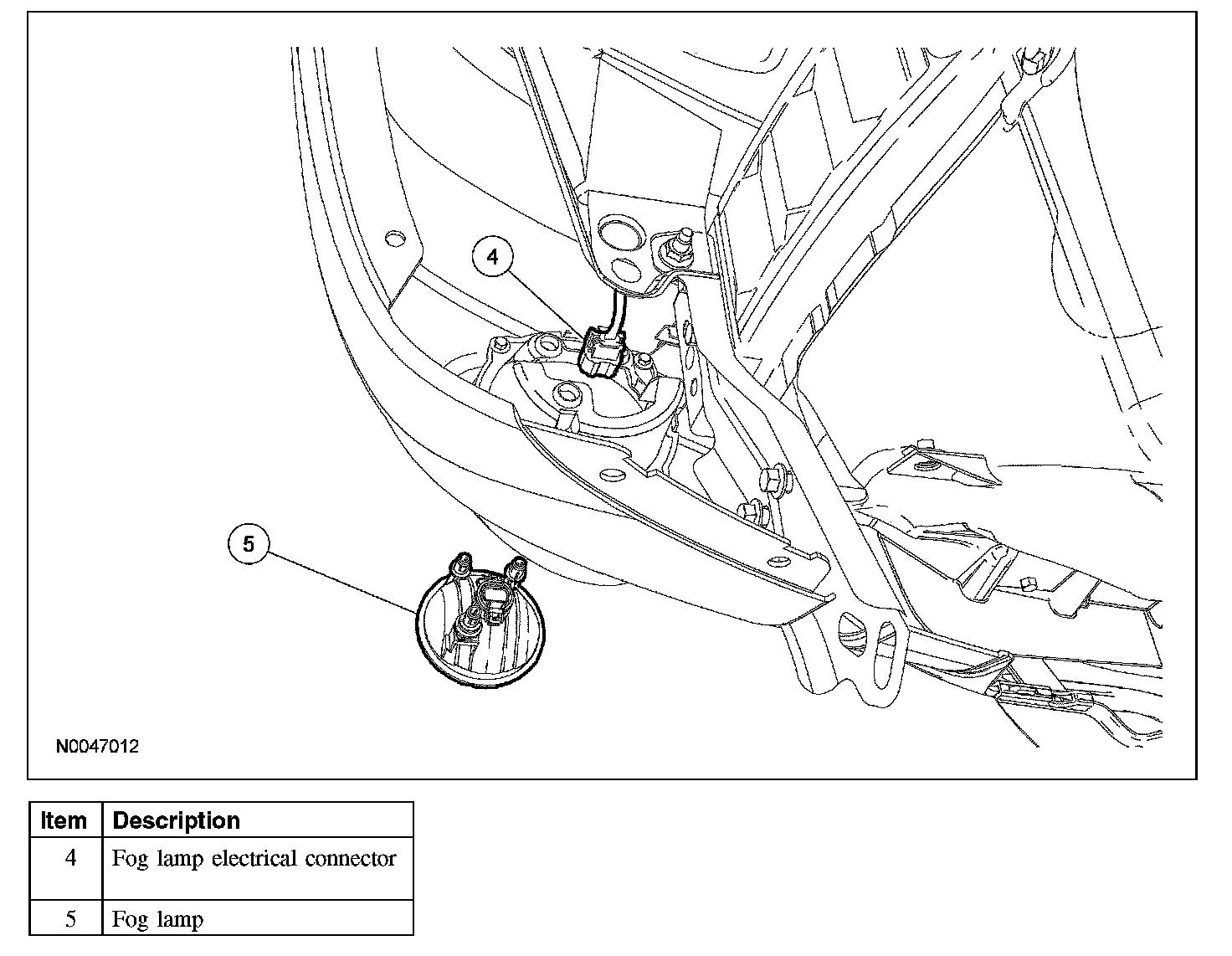 4

5

N0047012

| Item | Description |
|---|---|
| 4 | Fog lamp electrical connector |
| 5 | Fog lamp |