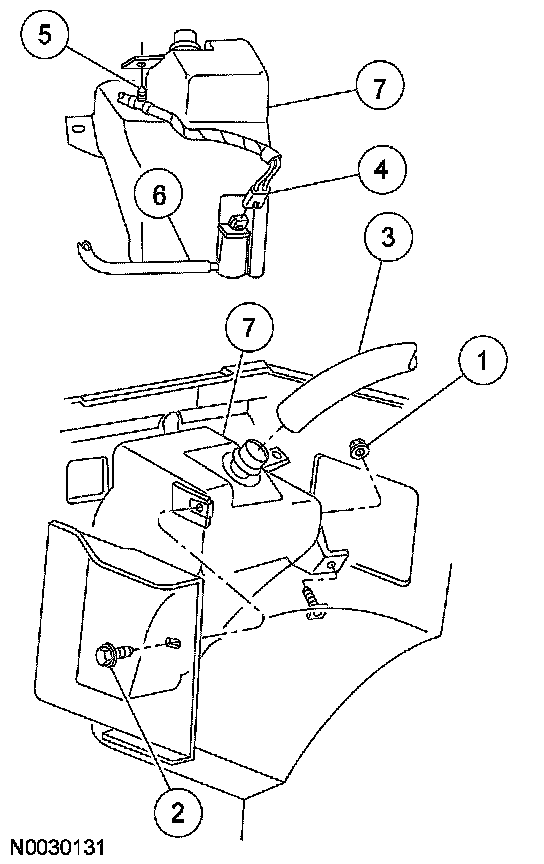 5
7
4
6
3
7
1
2
N0030131