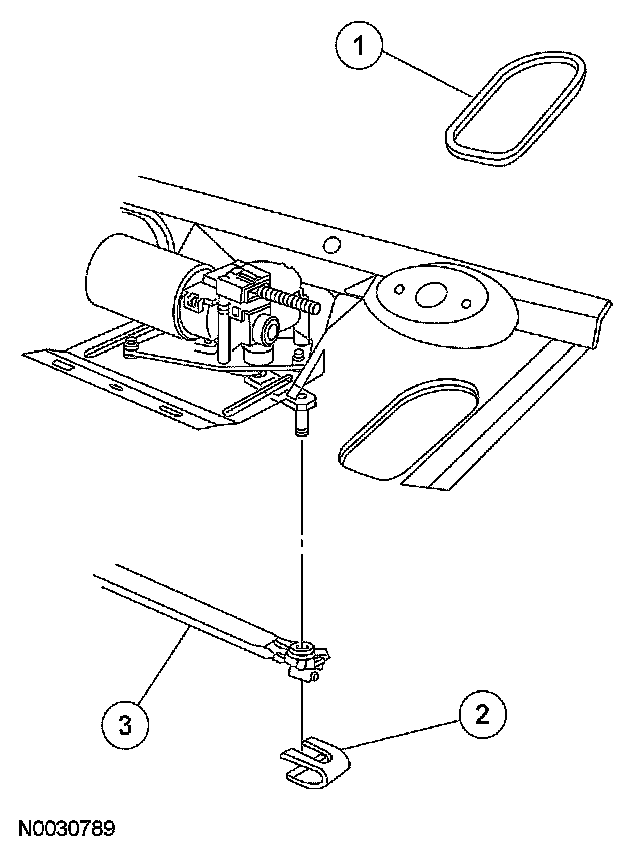 1
3
2
N0030789