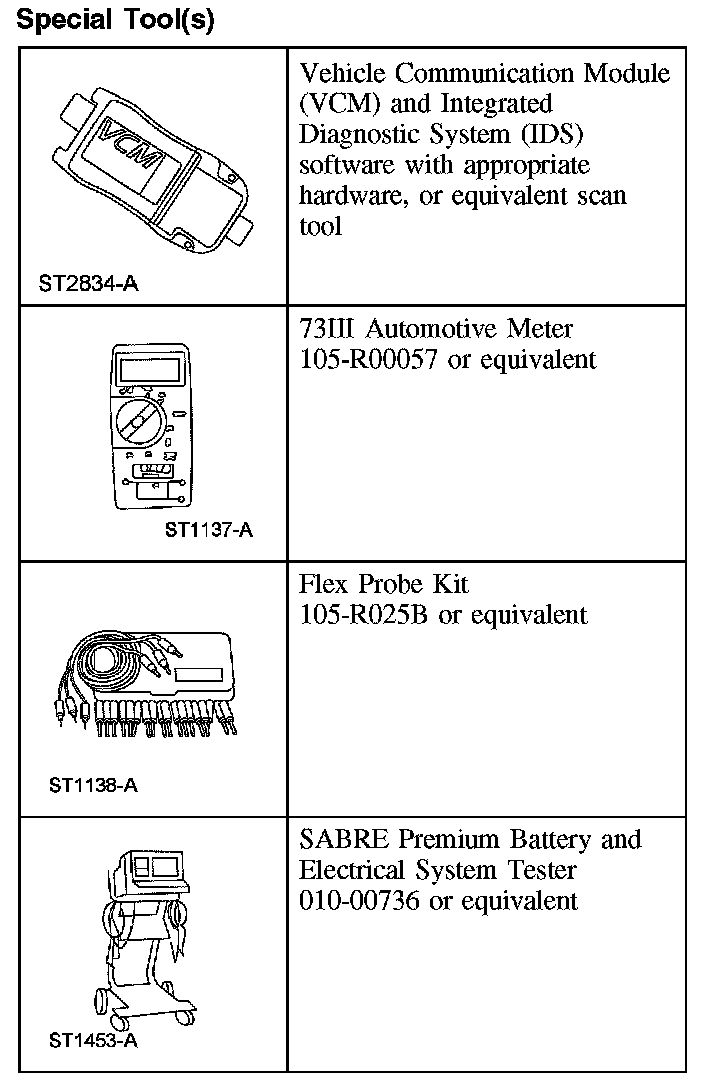 Special Tool(s)

| | |
|---|---|
| VCM ST2834-A | Vehicle Communication Module (VCM) and Integrated Diagnostic System (IDS) software with appropriate hardware, or equivalent scan tool |
| ST1137-A | 73III Automotive Meter 105-R00057 or equivalent |
| ST1138-A | Flex Probe Kit 105-R025B or equivalent |
| ST1453-A | SABRE Premium Battery and Electrical System Tester 010-00736 or equivalent |