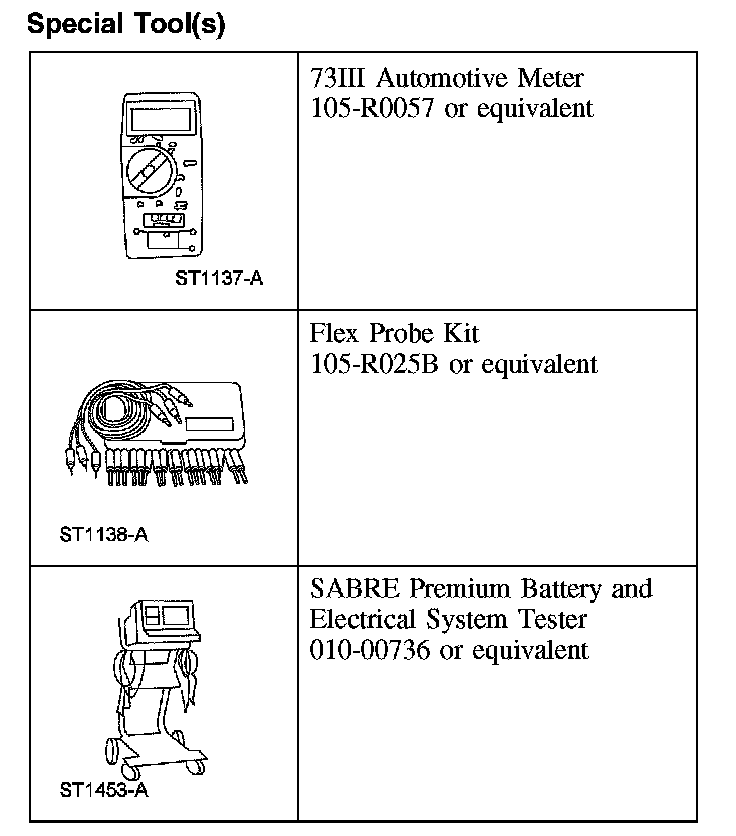 Special Tool(s)

| | |
|---|---|
| ST1137-A | 73III Automotive Meter 105-R0057 or equivalent |
| ST1138-A | Flex Probe Kit 105-R025B or equivalent |
| ST1453-A | SABRE Premium Battery and Electrical System Tester 010-00736 or equivalent |