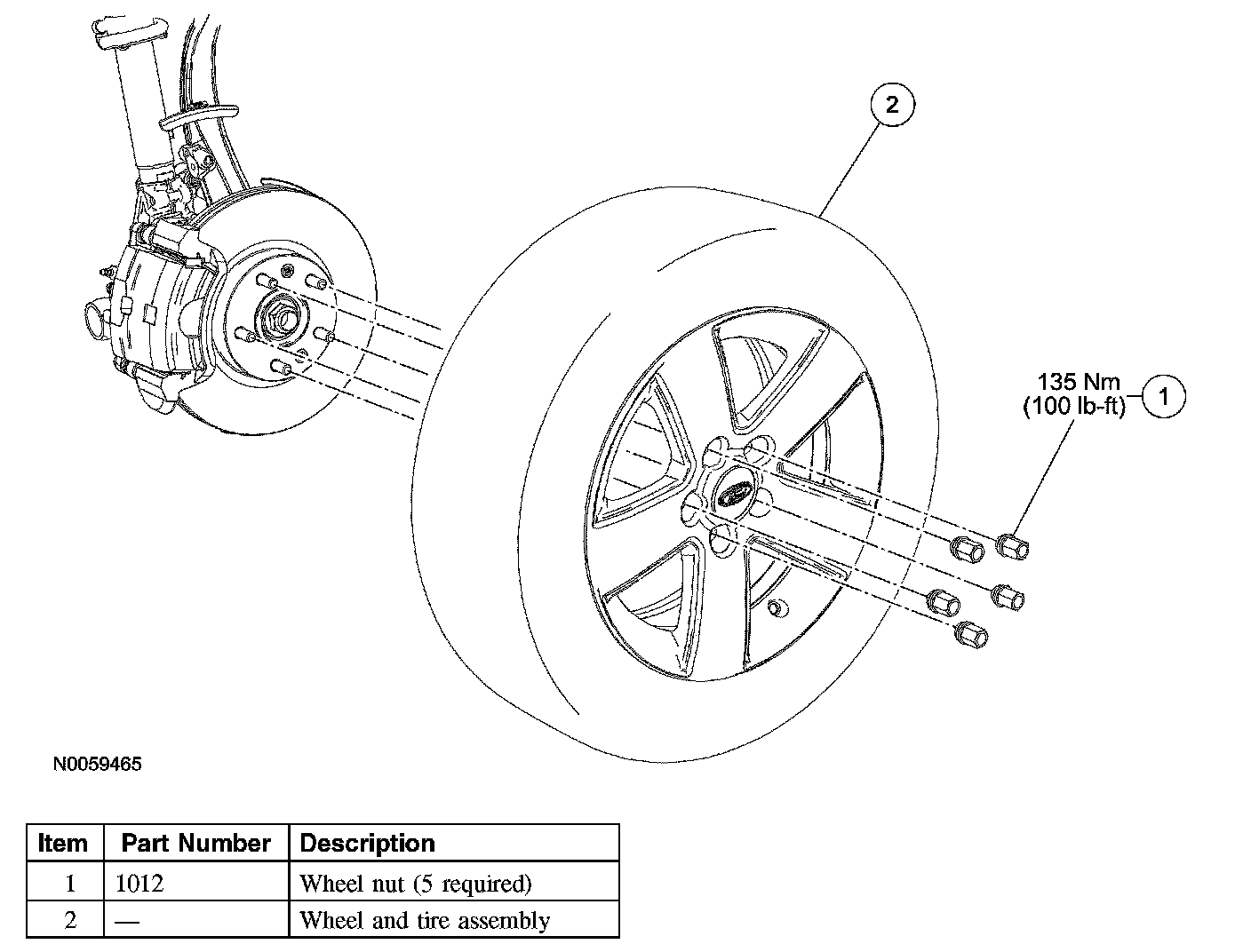 2

135 Nm
(100 lb-ft)

1

N0059465

| Item | Part Number | Description |
|---|---|---|
| 1 | 1012 | Wheel nut (5 required) |
| 2 | — | Wheel and tire assembly |