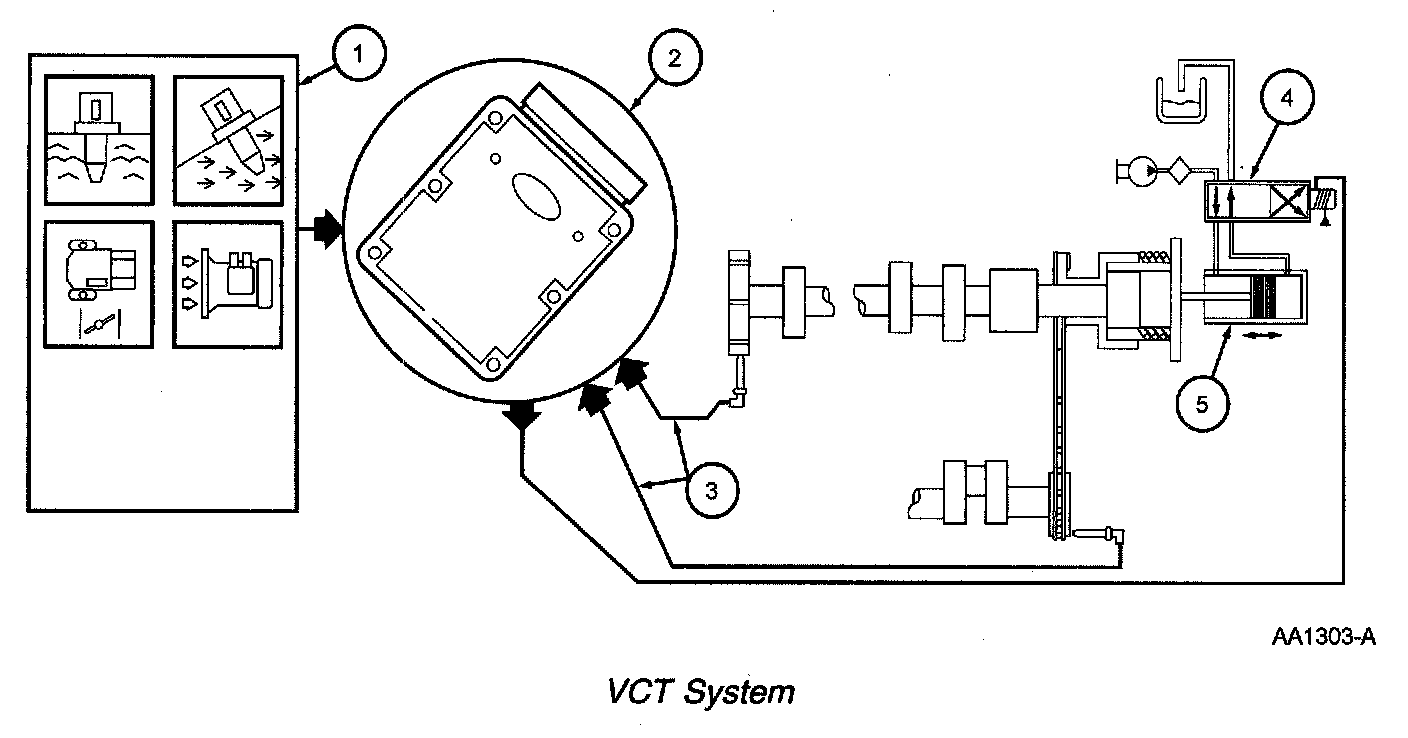 1
2
4
5
3
AA1303-A
VCT System