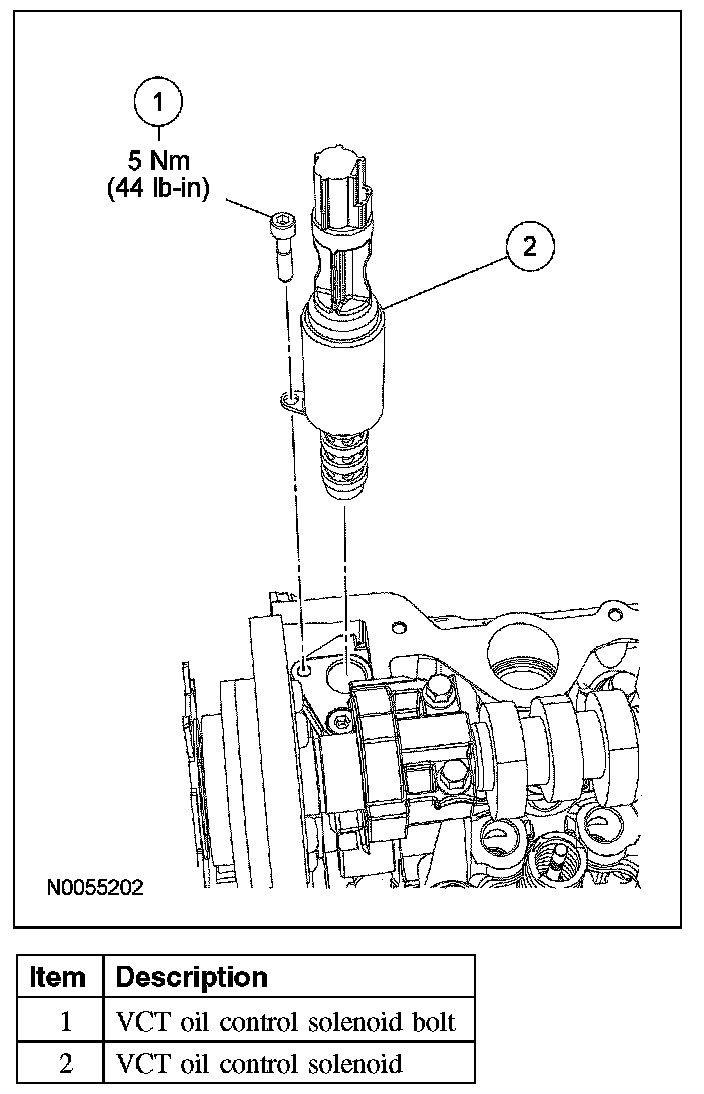 1
5 Nm
(44 lb-in)

2

N0055202

| Item | Description |
|---|---|
| 1 | VCT oil control solenoid bolt |
| 2 | VCT oil control solenoid |