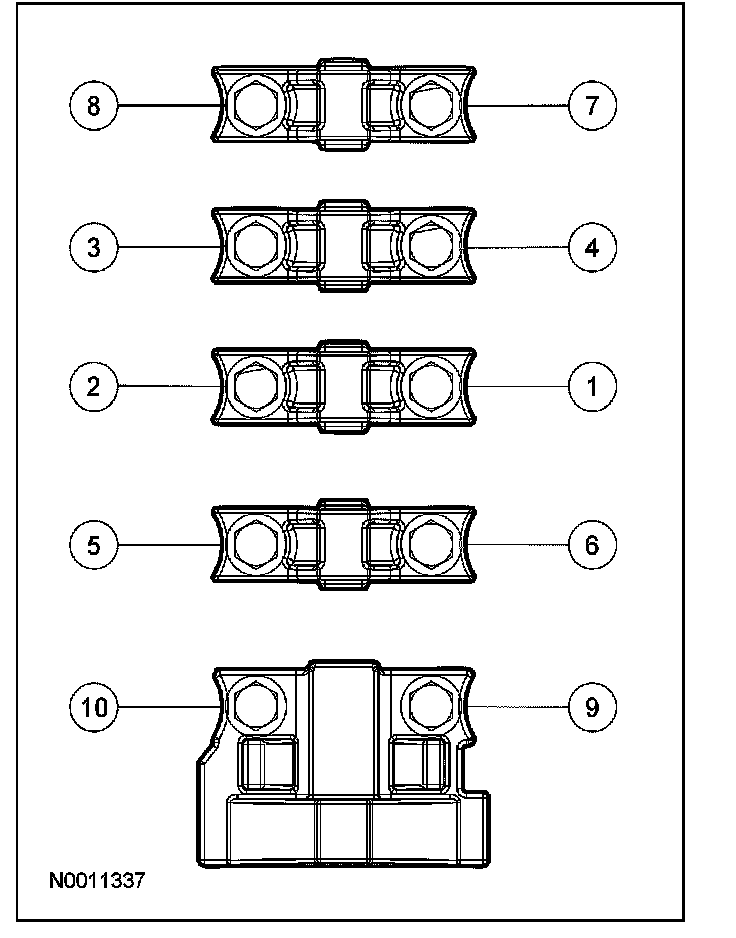 8
7
3
4
2
1
5
6
10
9
N0011337