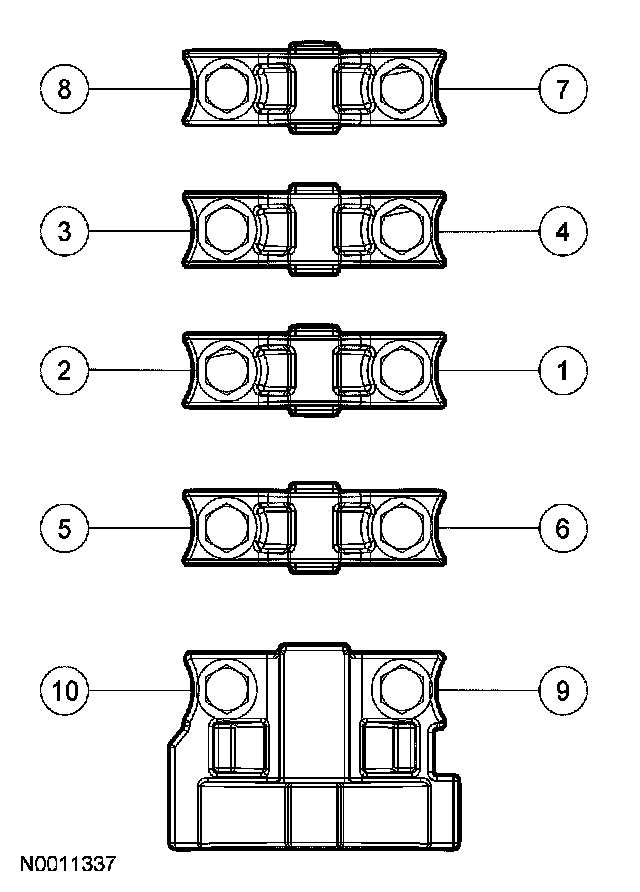 8
7
3
4
2
1
5
6
10
9
N0011337