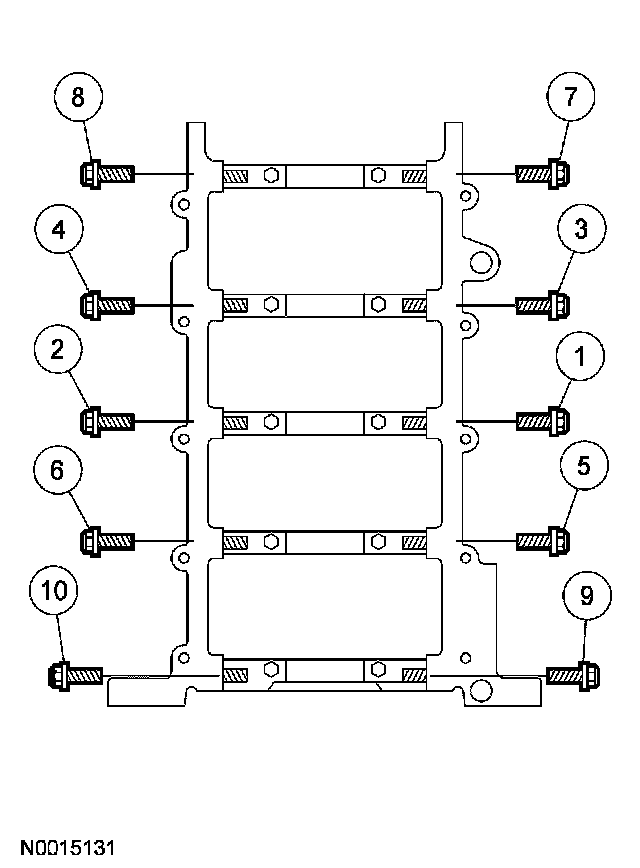 8
7
4
3
2
1
6
5
10
9
N0015131